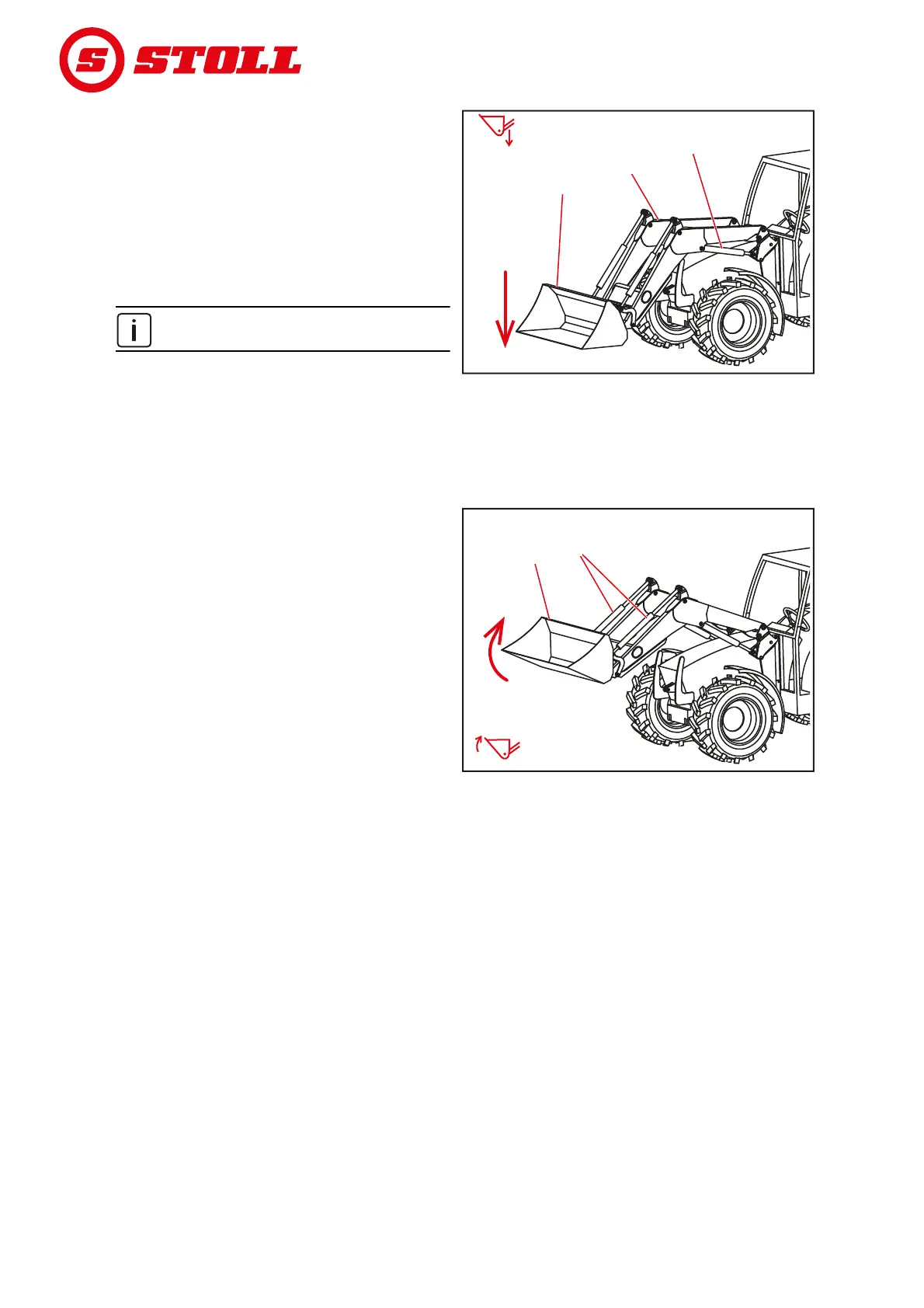 S STOLL

i