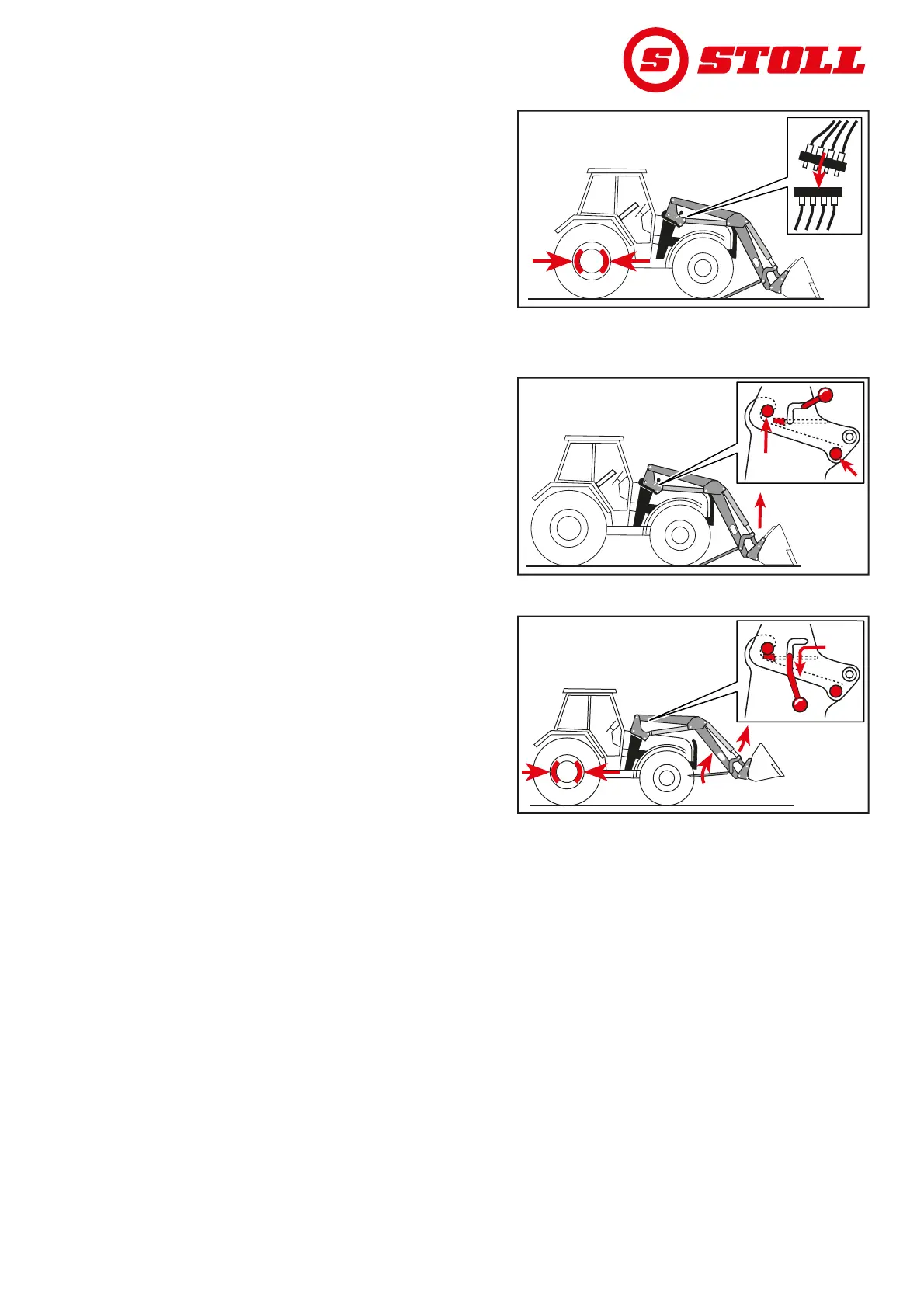 S STOLL