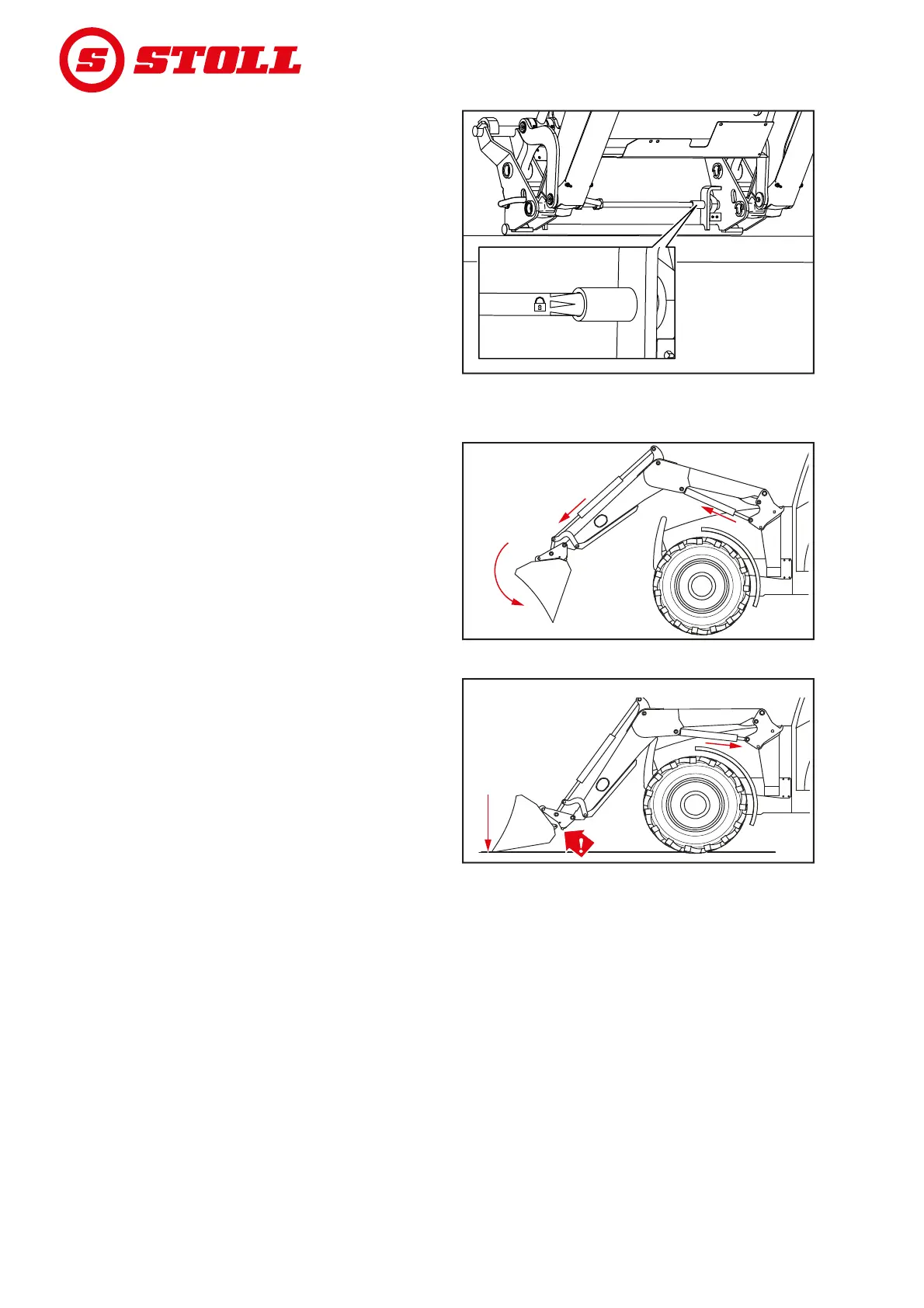 S STOLL