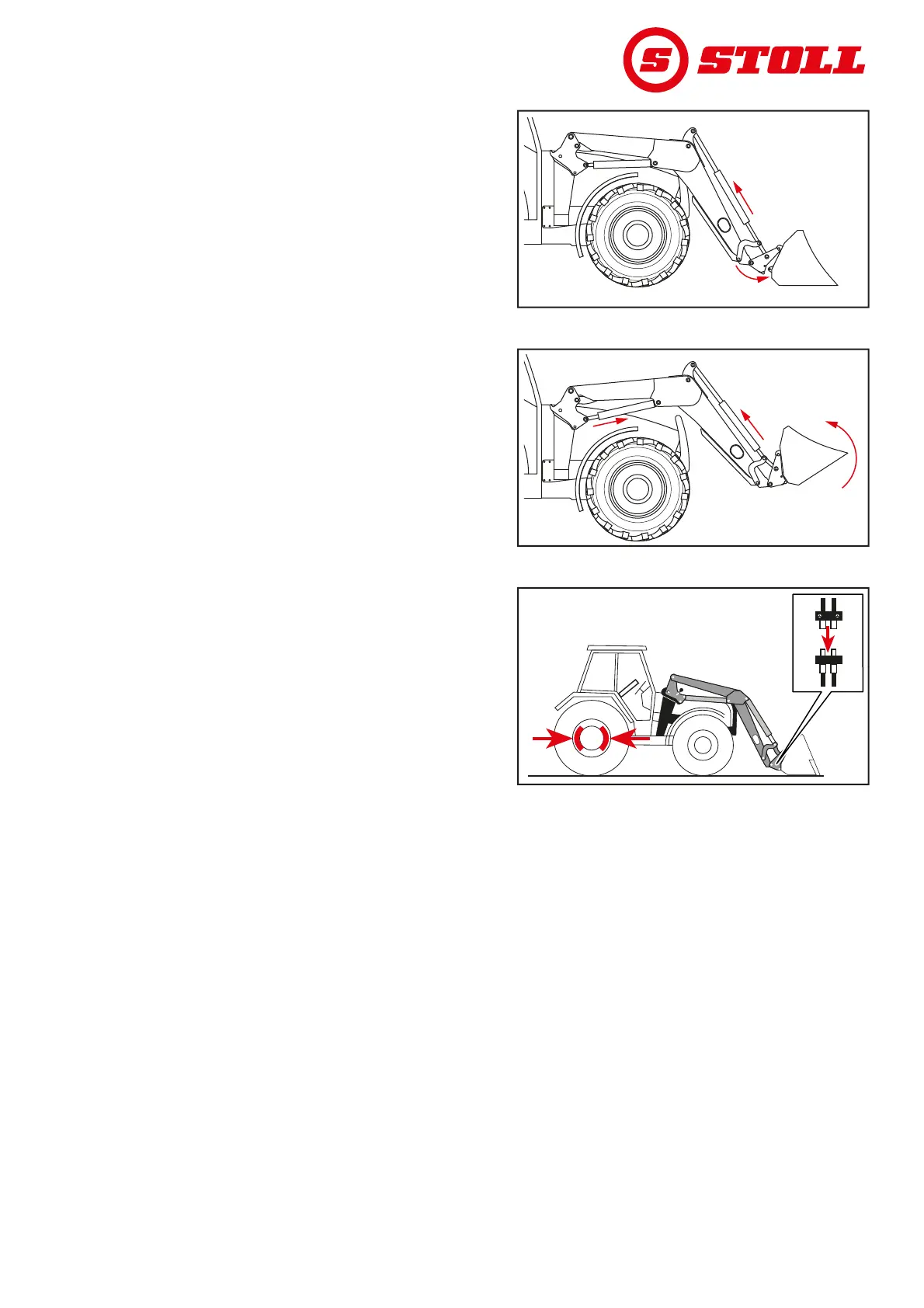 S STOLL