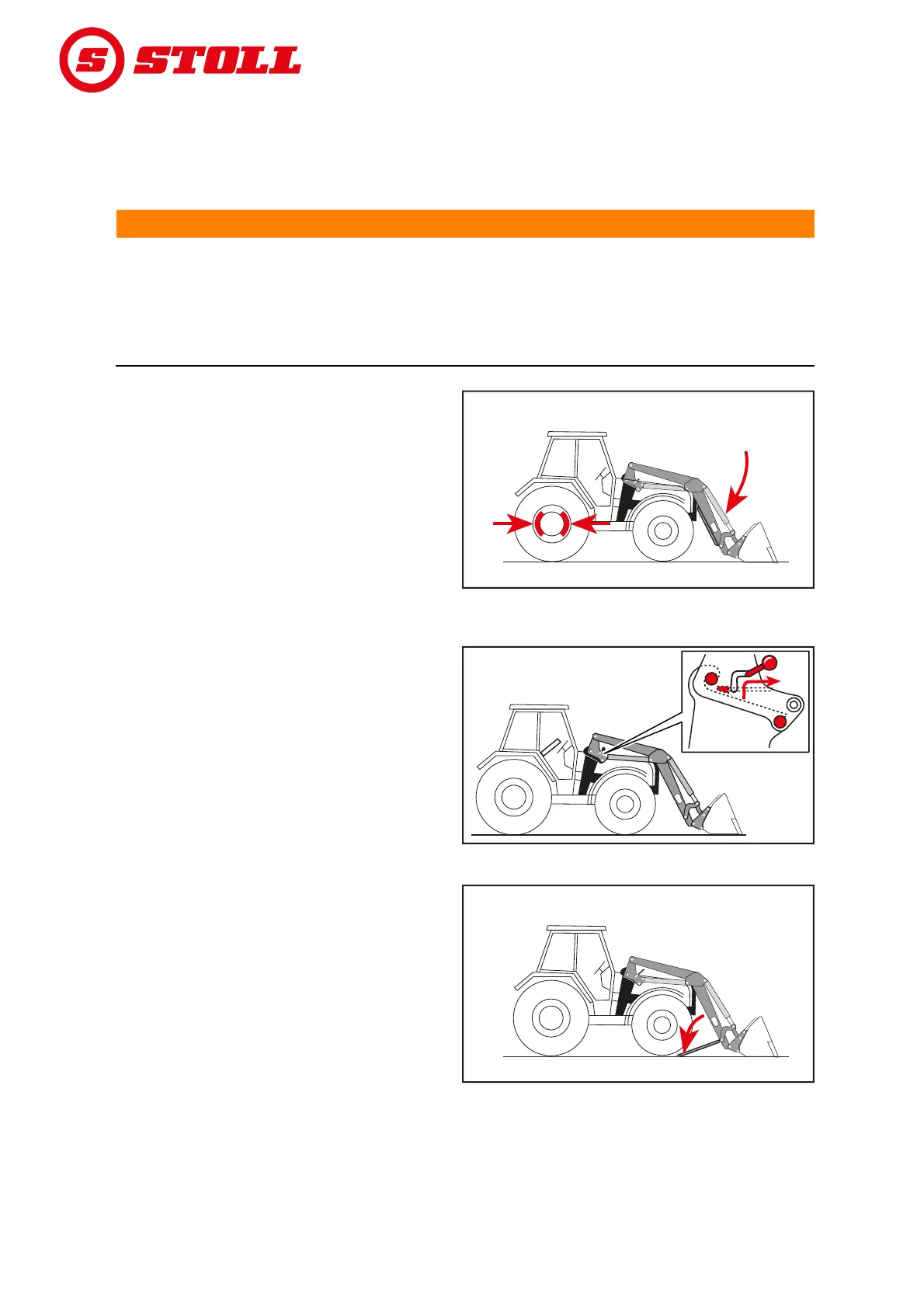 S STOLL