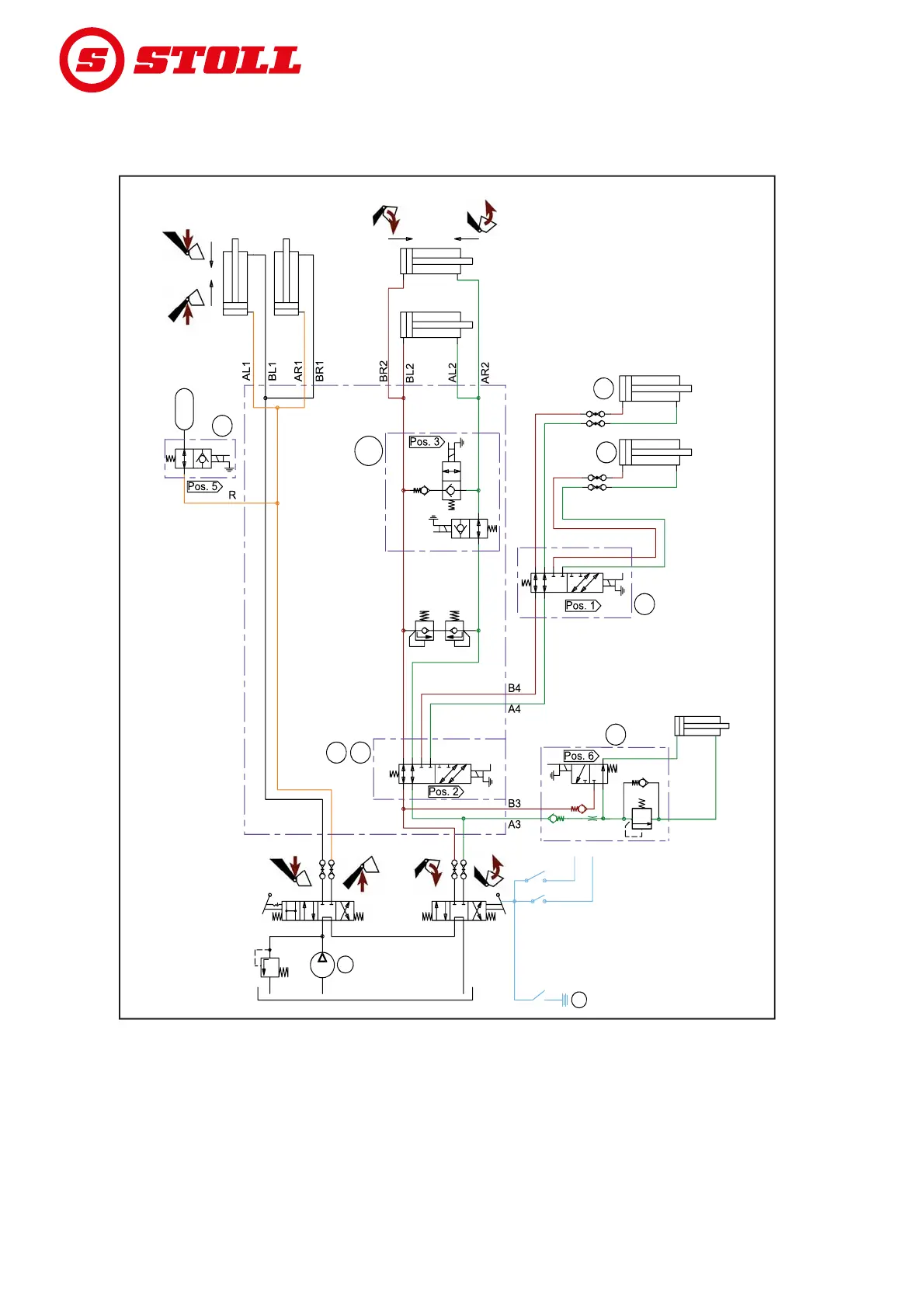 STOLL

AL1 BL1 AR1 BR1

BR2 BL2 AL2 AR2

Pos. 5

R

Pos. 3

Pos. 1

B4

A4

Pos. 2

B3

A3

Pos. 6