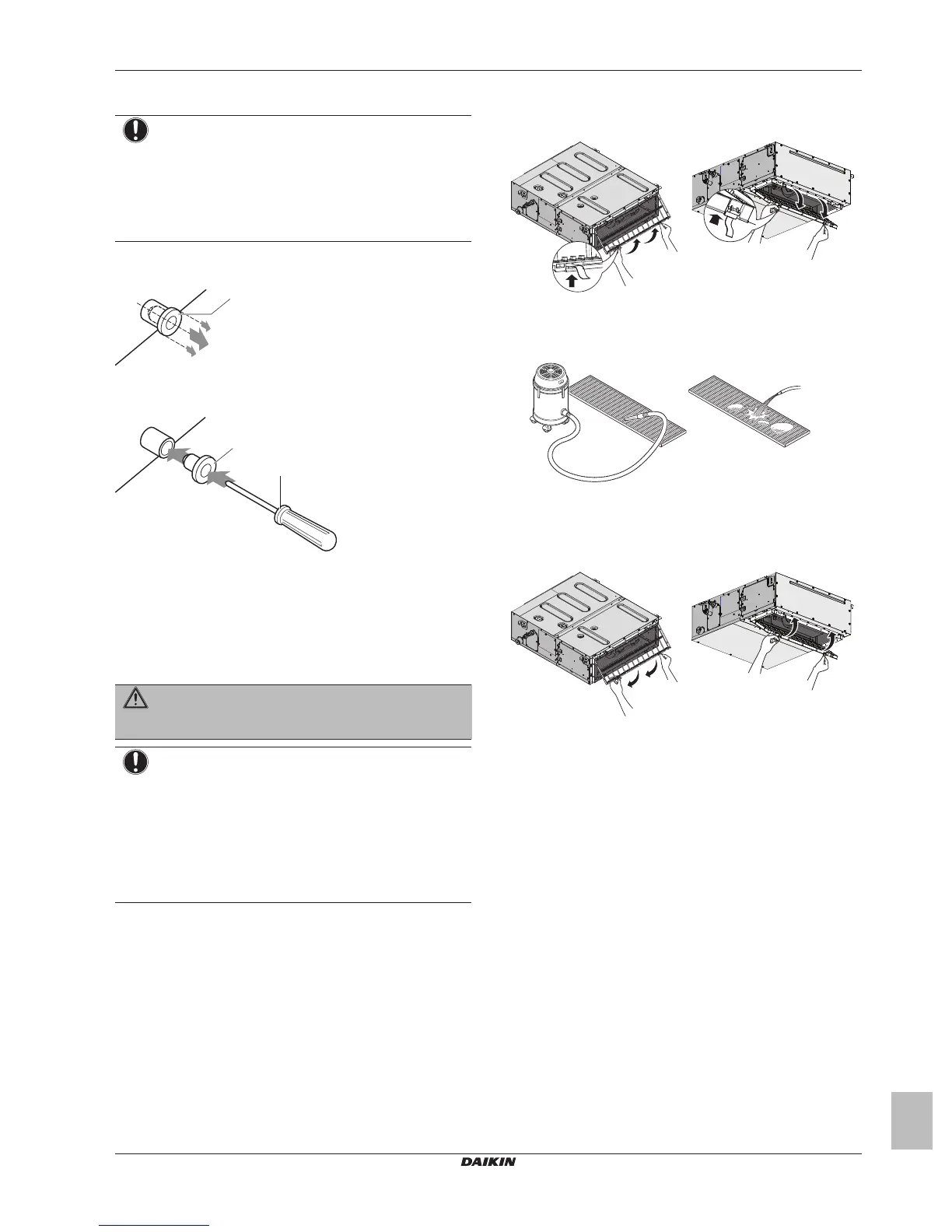 DAIKIN