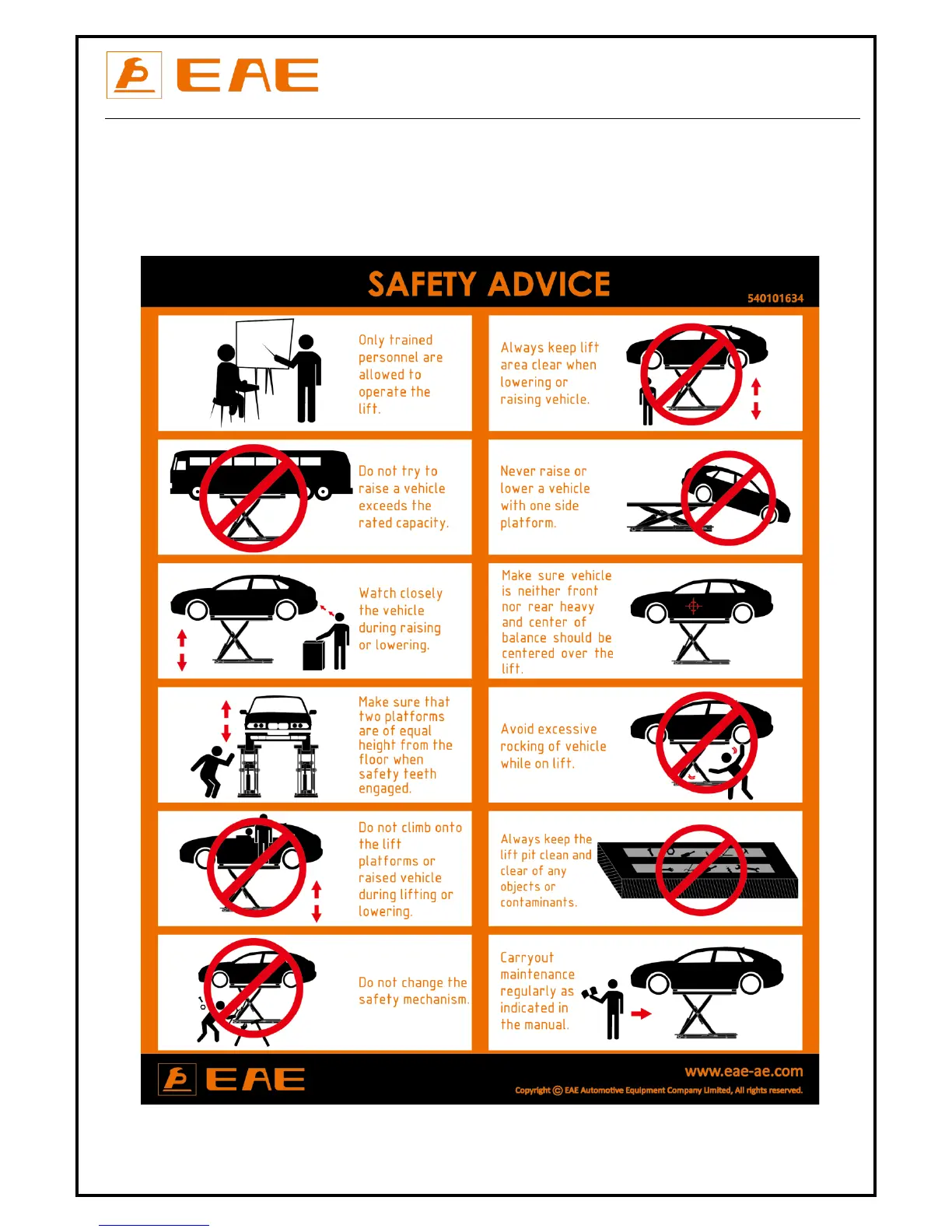 EAE

SAFETY ADVICE

540101634

Only trained personnel are allowed to operate the lift.

Always keep lift area clear when lowering or raising vehicle.

Do not try to raise a vehicle exceeds the rated capacity.

Never raise or lower a vehicle with one side platform.

Watch closely the vehicle during raising or lowering.

Make sure vehicle is neither front nor rear heavy and center of balance should be centered over the lift.

Make sure that two platforms are of equal height from the floor when safety teeth engaged.

Avoid excessive rocking of vehicle while on lift.

Do not climb onto the lift platforms or raised vehicle during lifting or lowering.

Always keep the lift pit clean and clear of any objects or contaminants.

Do not change the safety mechanism.

Carryout maintenance regularly as indicated in the manual.

EAE

www.eae-ae.com

Copyright © EAE Automotive Equipment Company Limited, All rights reserved.