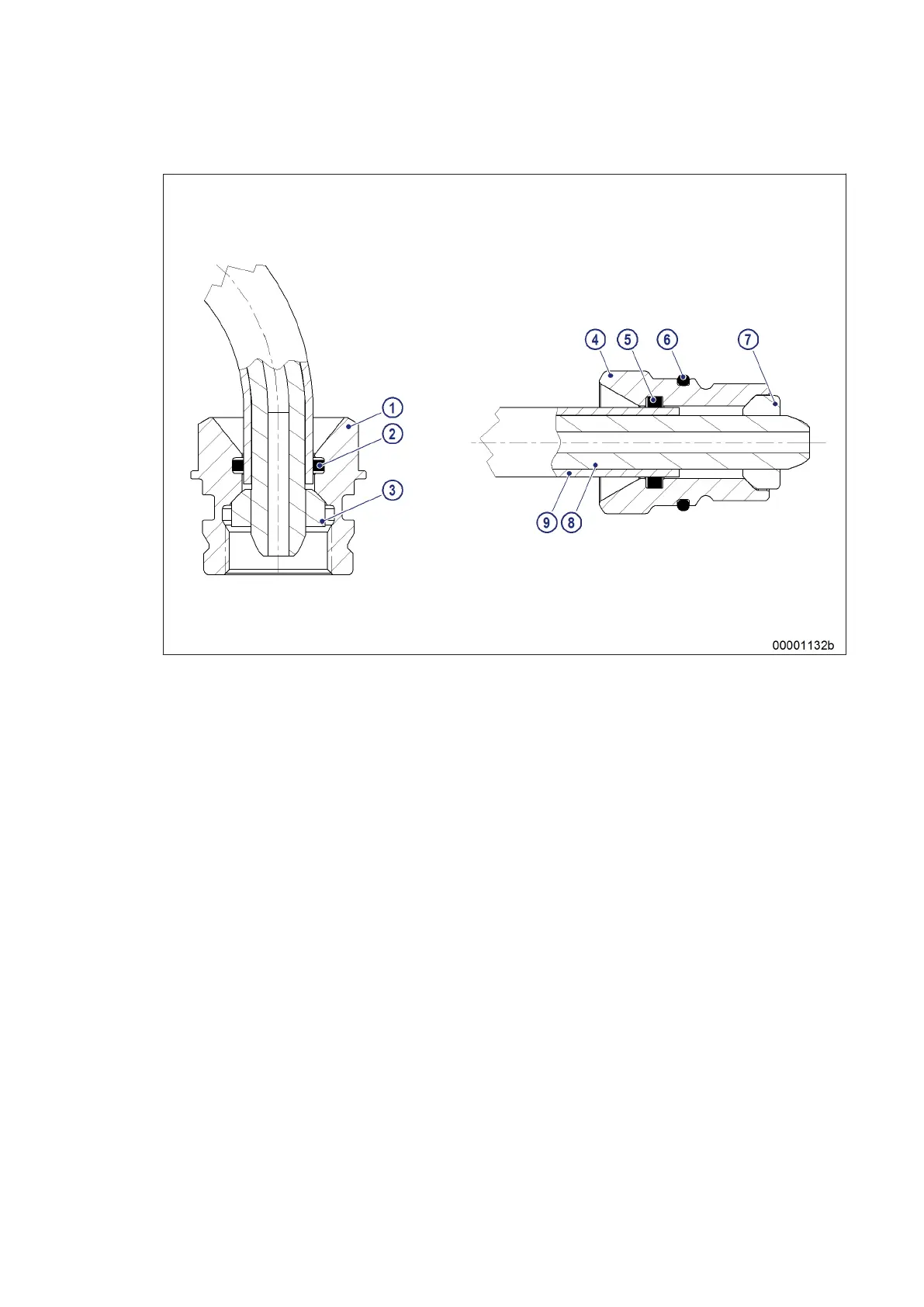 1
2
3
4
5
6
7
9
8
00001132b