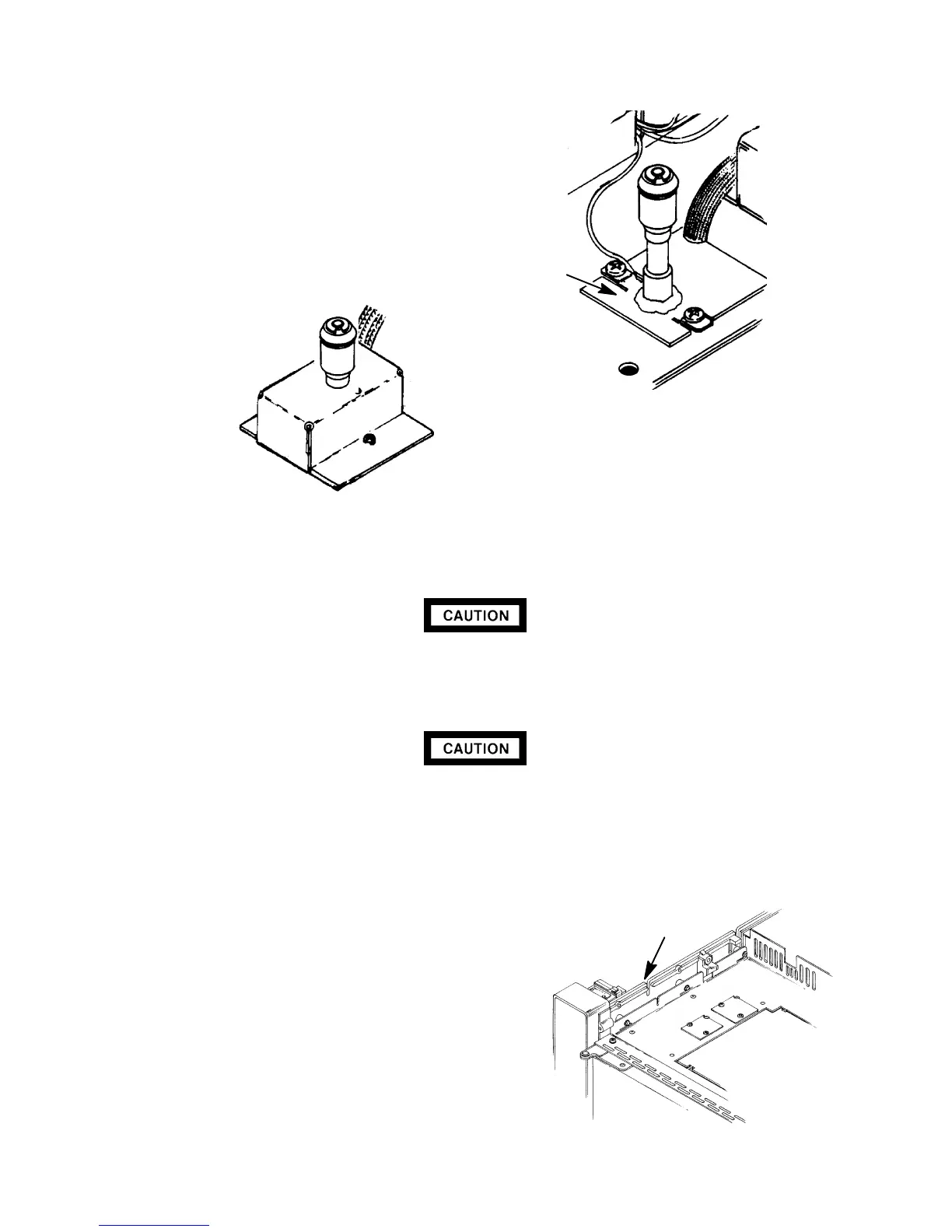 CAUTION

CAUTION