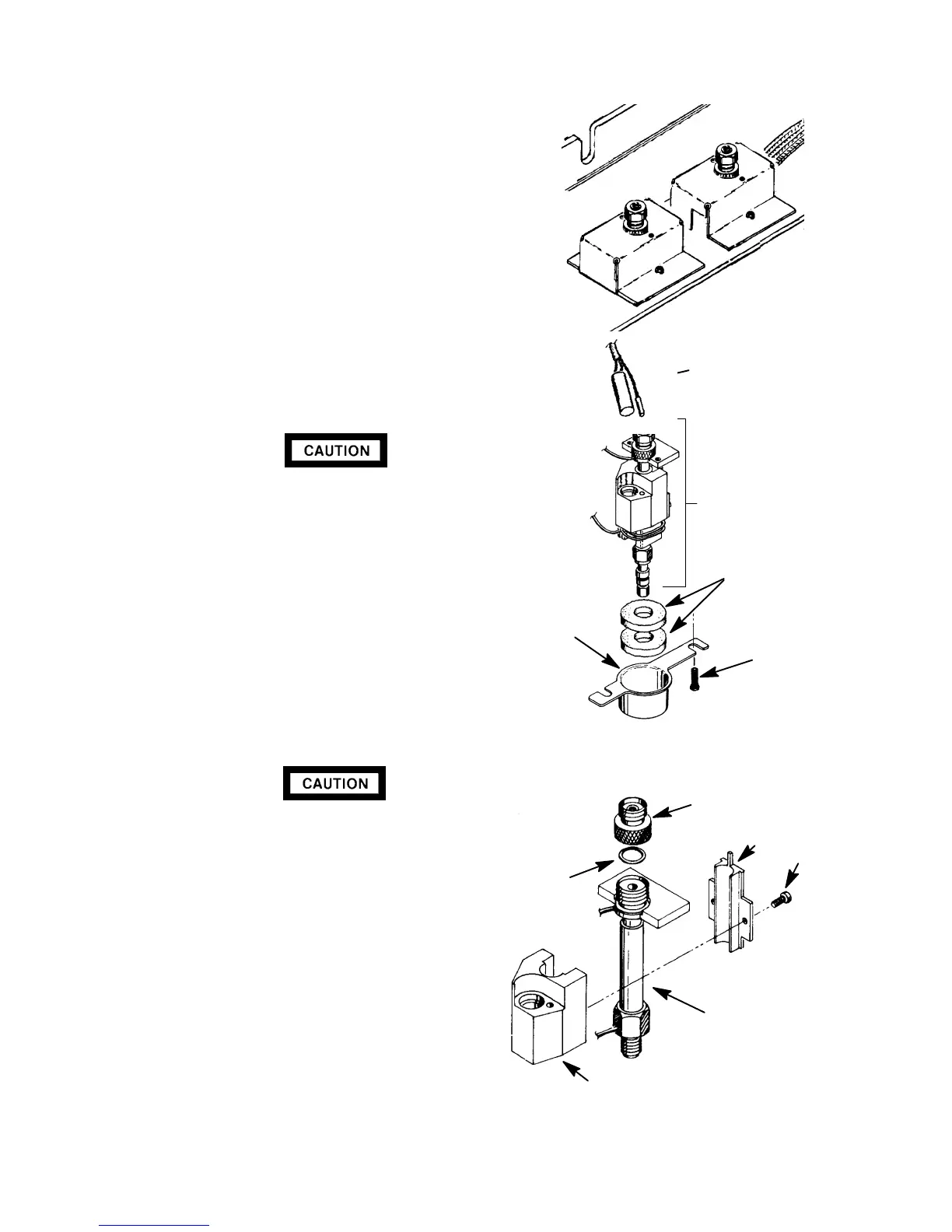 CAUTION

CAUTION