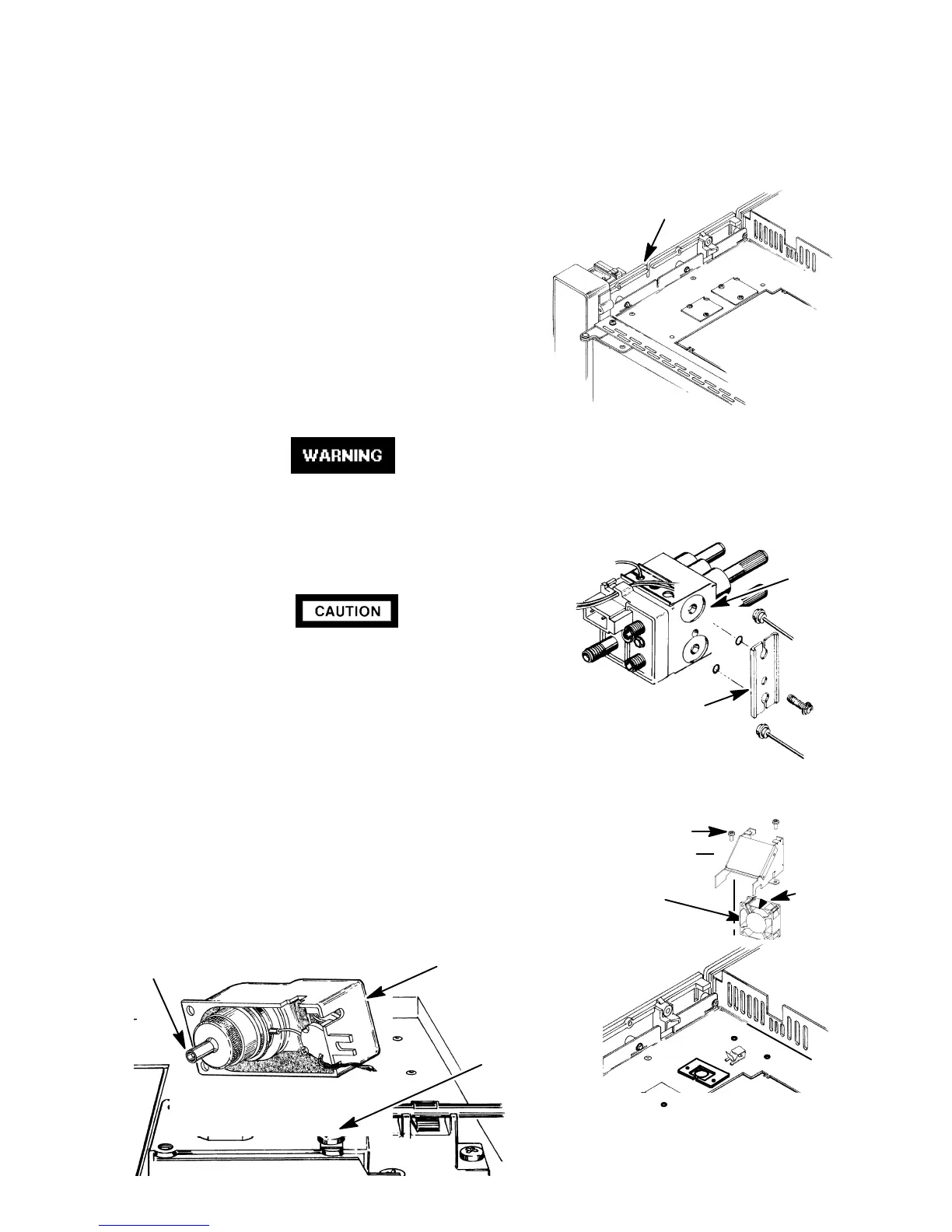 WARNING

CAUTION