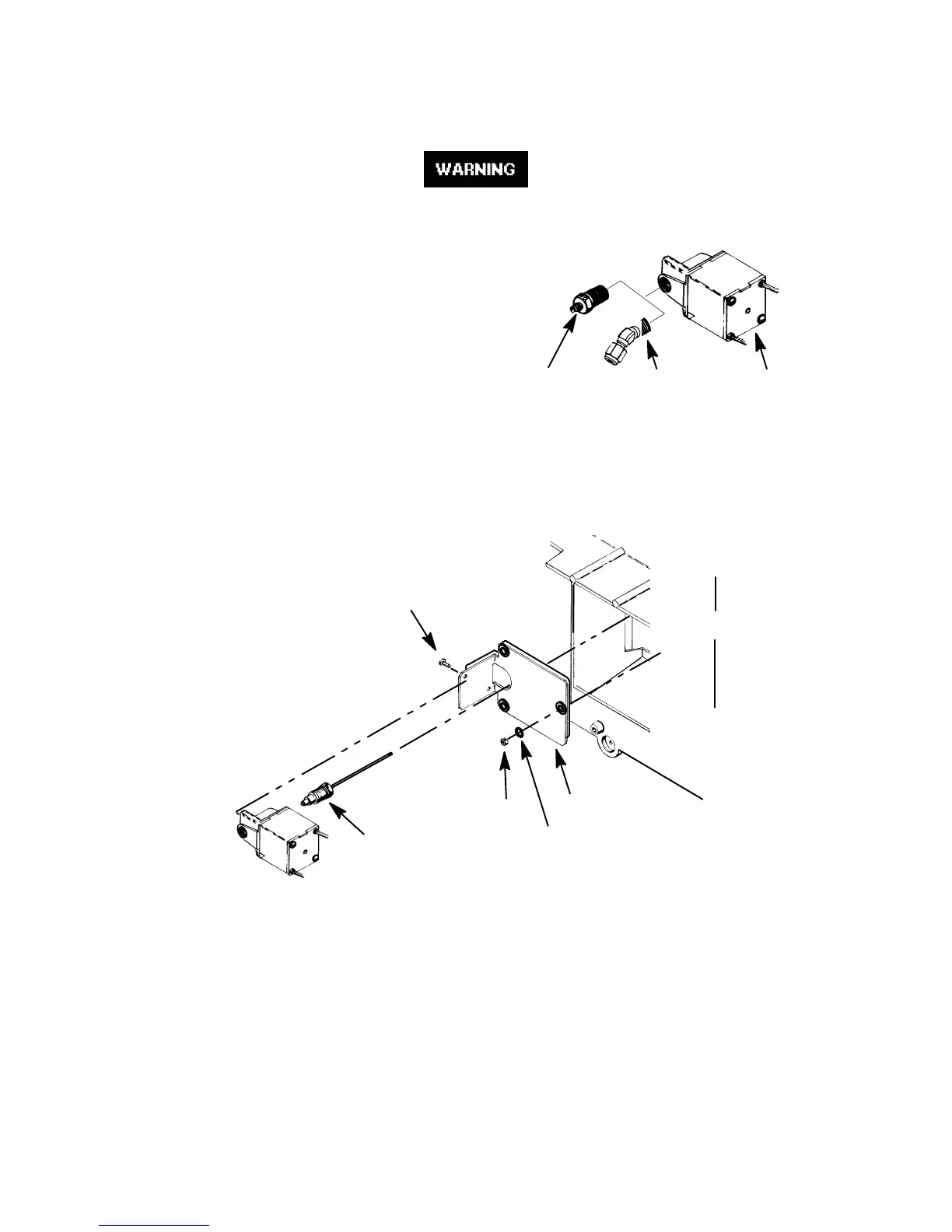 WARNING