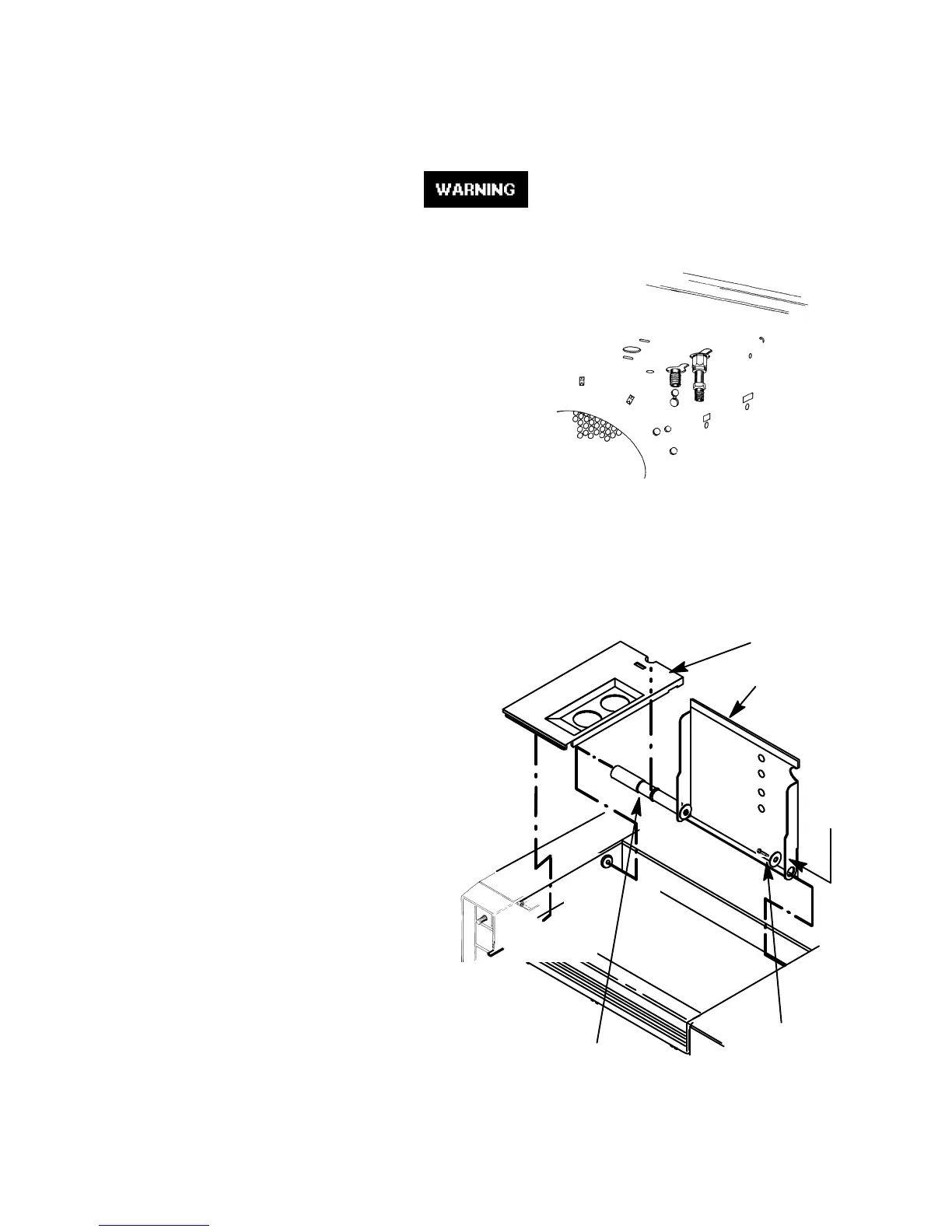 WARNING