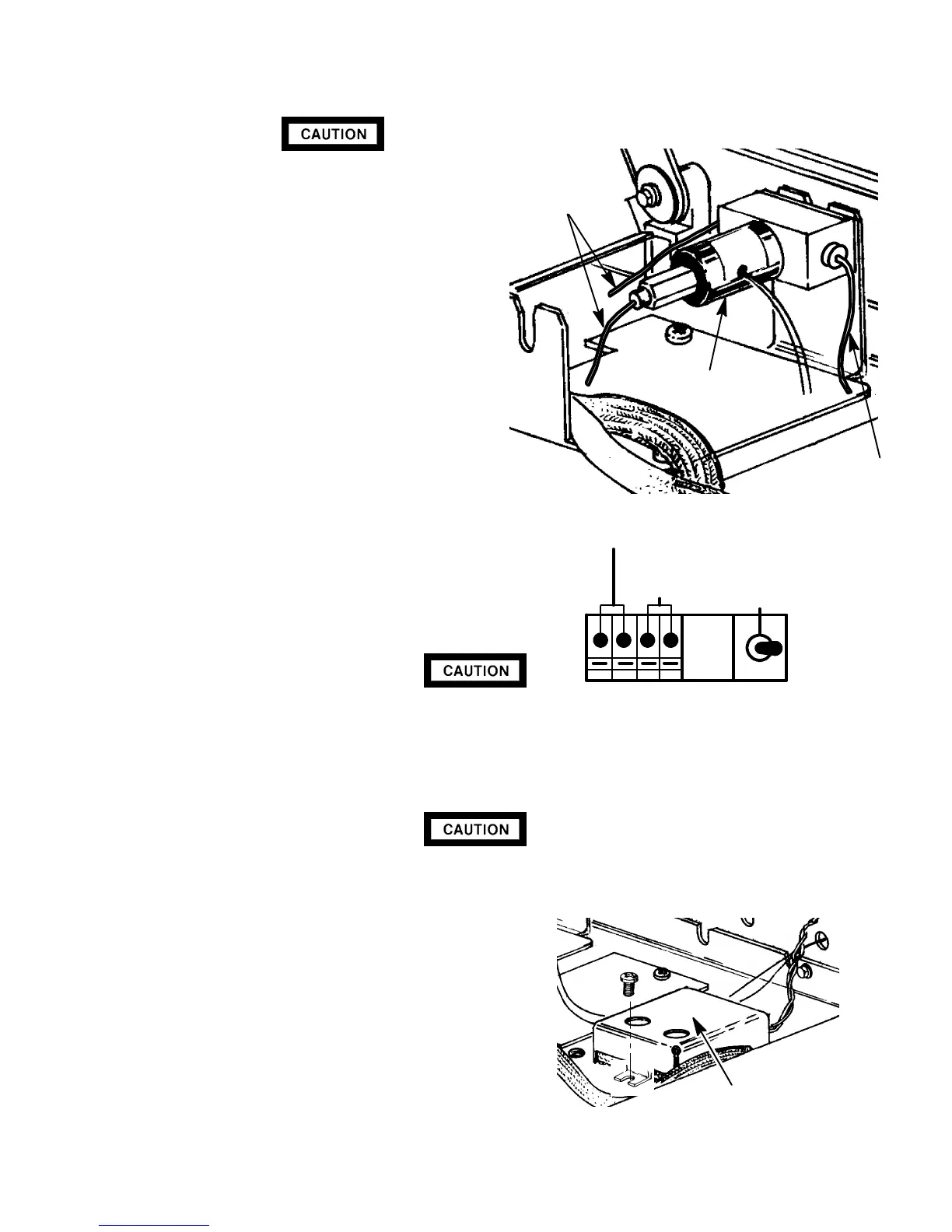 CAUTION

CAUTION

CAUTION