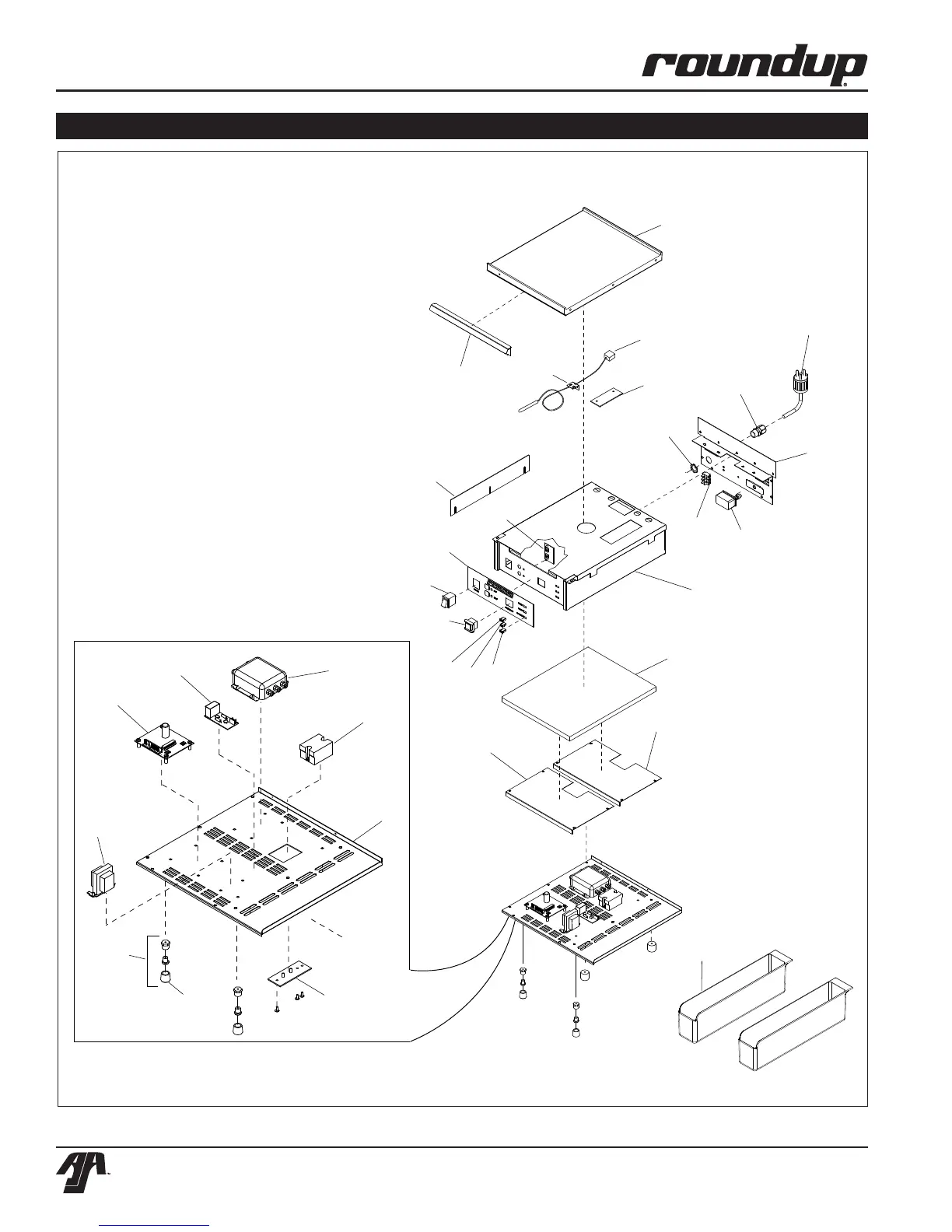 roundup®