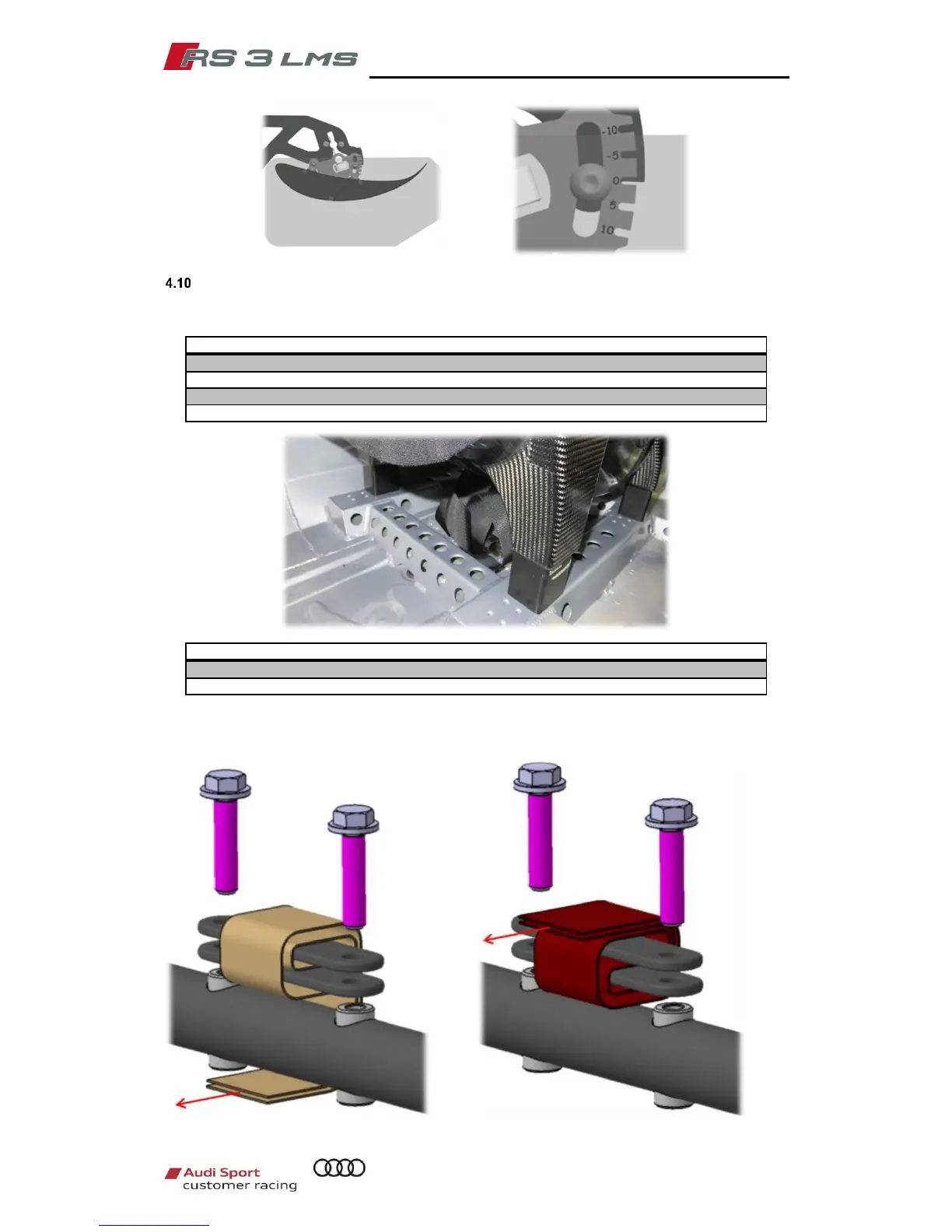 RS 3 LMS

-10
-5
0
5
10

4.10

Audi Sport
customer racing