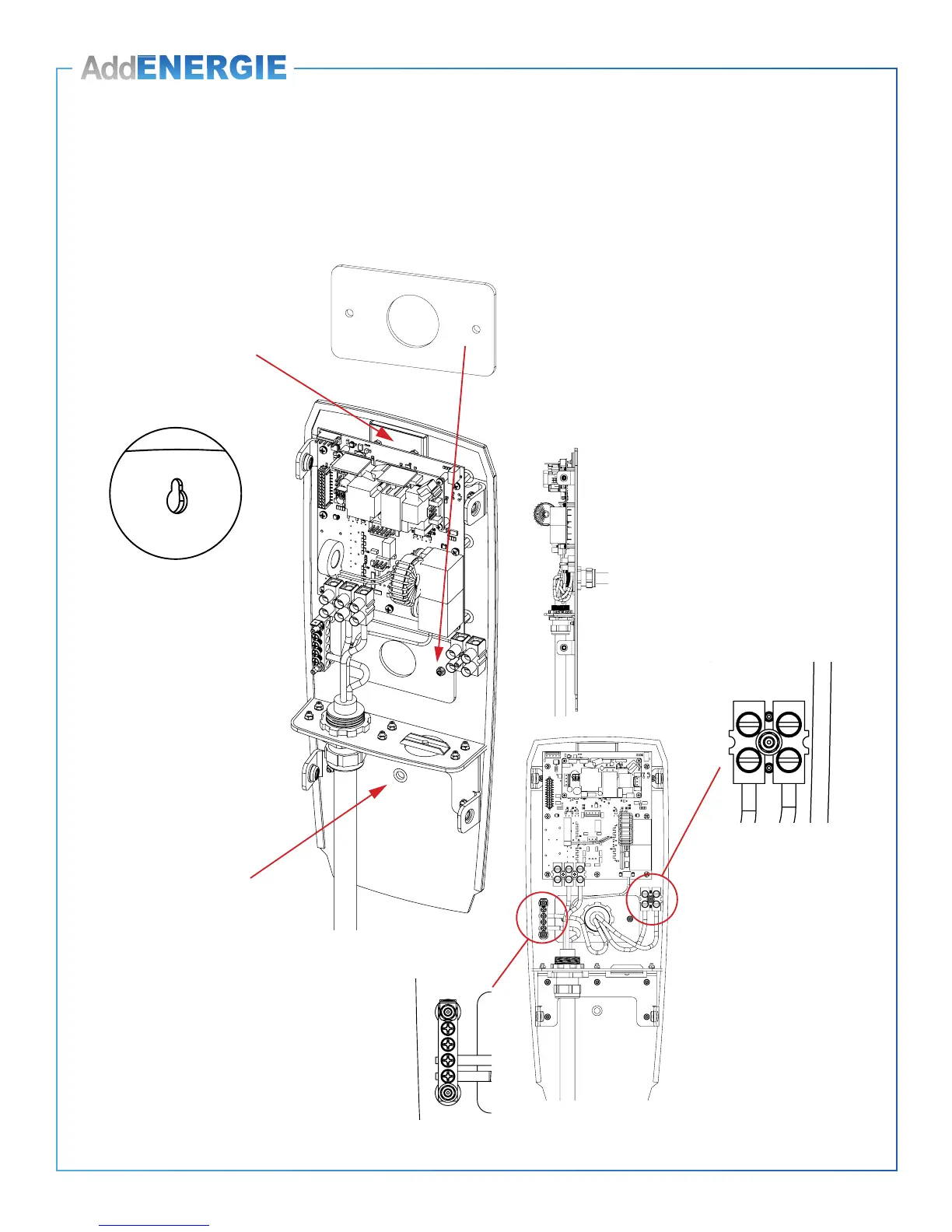 AddENERGIE