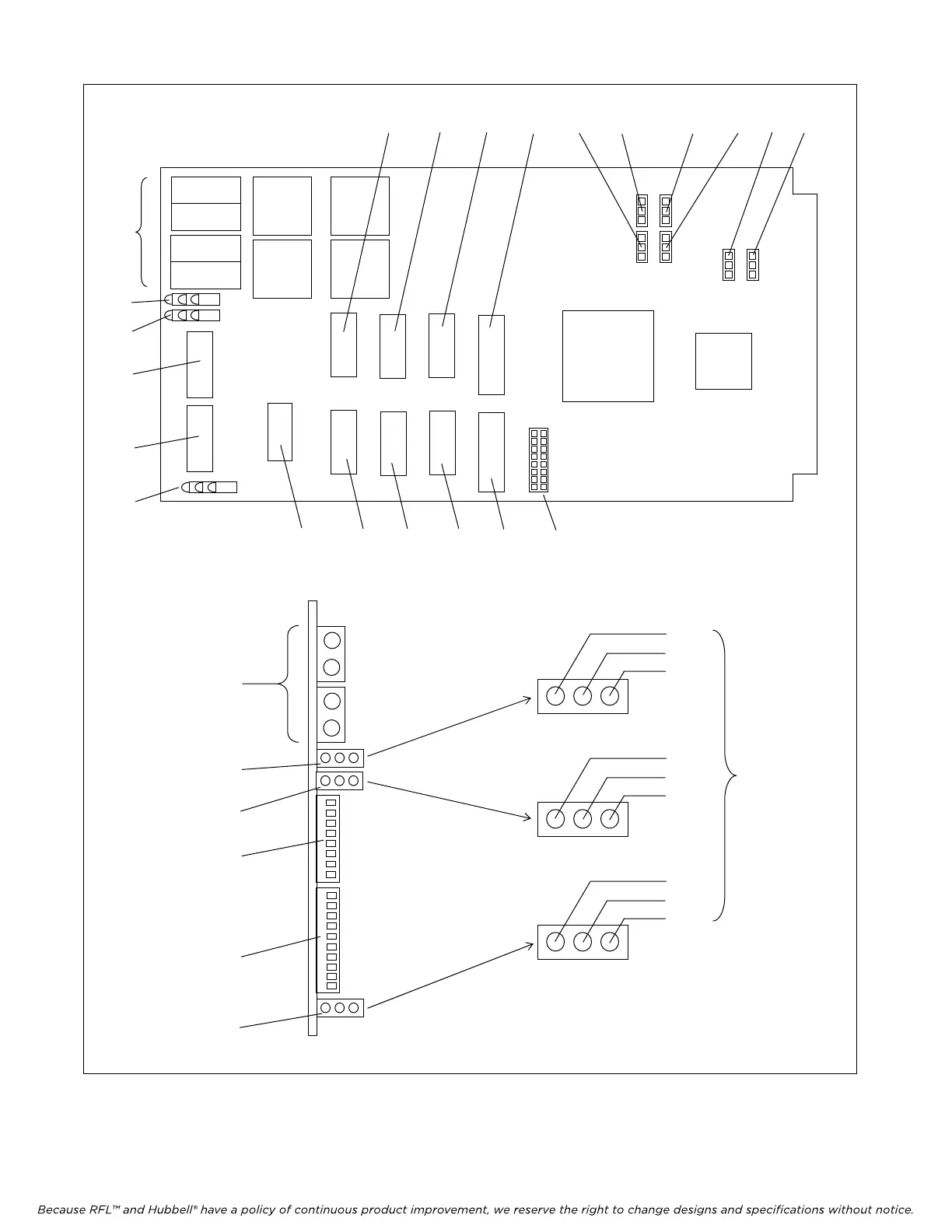 Because RFL™ and Hubbell® have a policy of continuous product improvement, we reserve the right to change designs and specifications without notice.