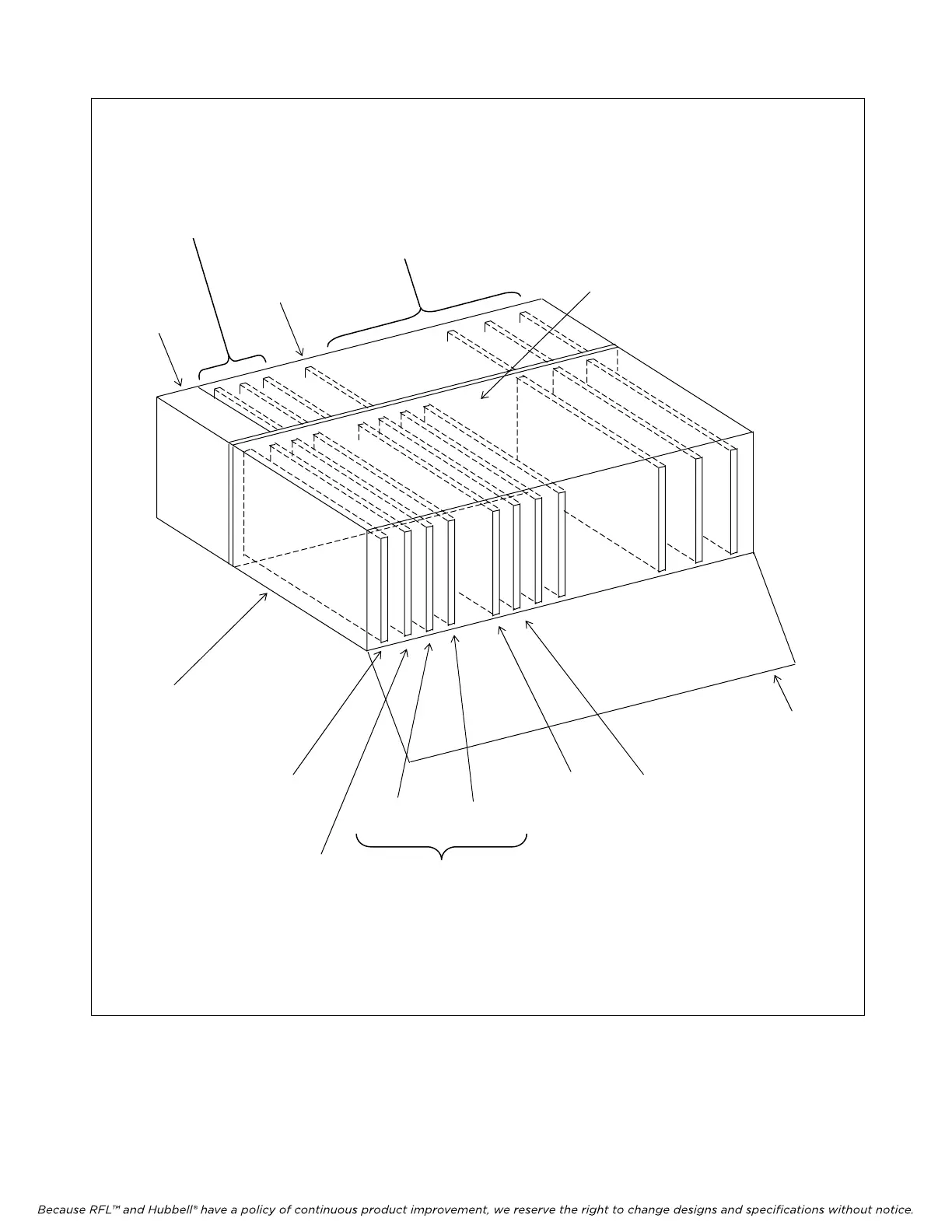 Because RFL™ and Hubbell® have a policy of continuous product improvement, we reserve the right to change designs and specifications without notice.