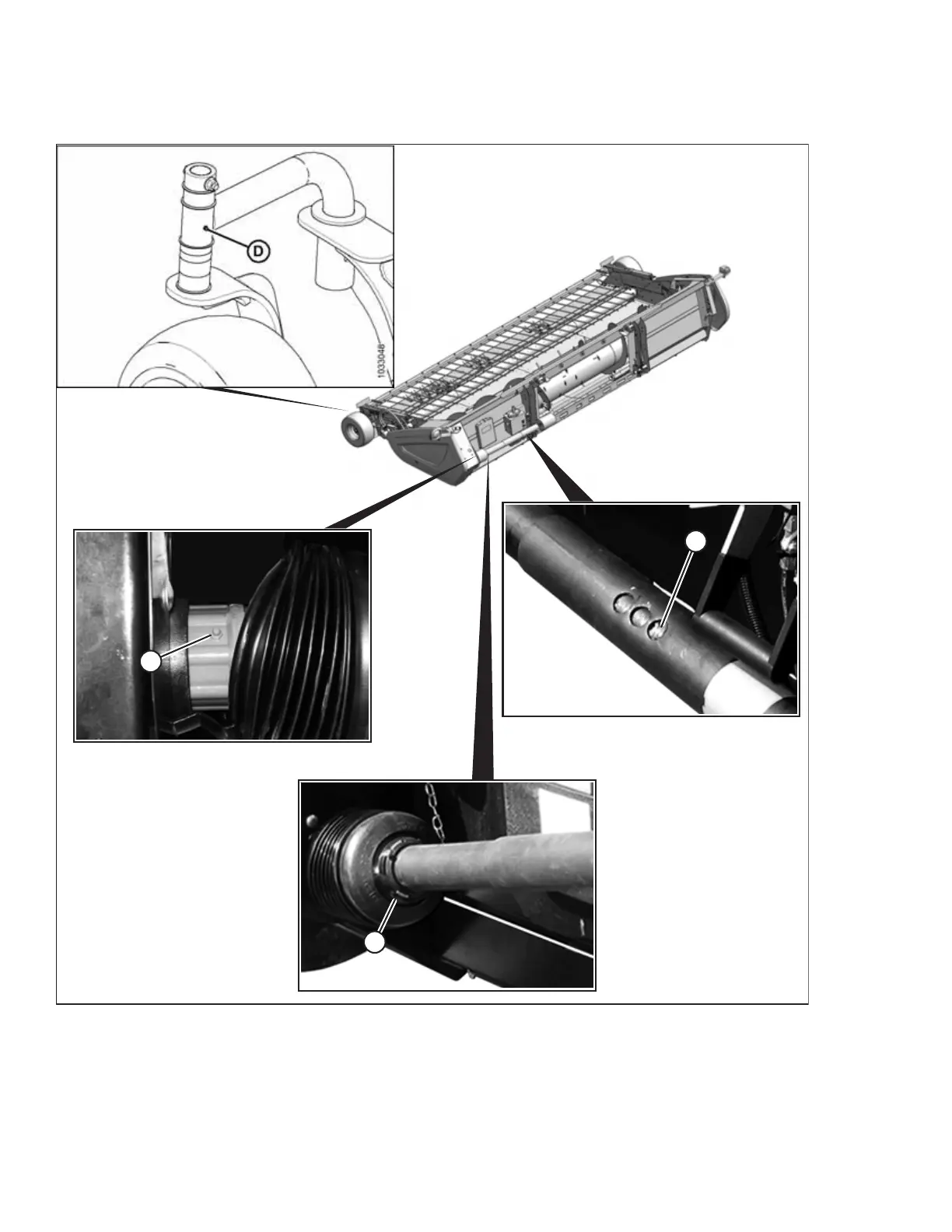 D

1033048