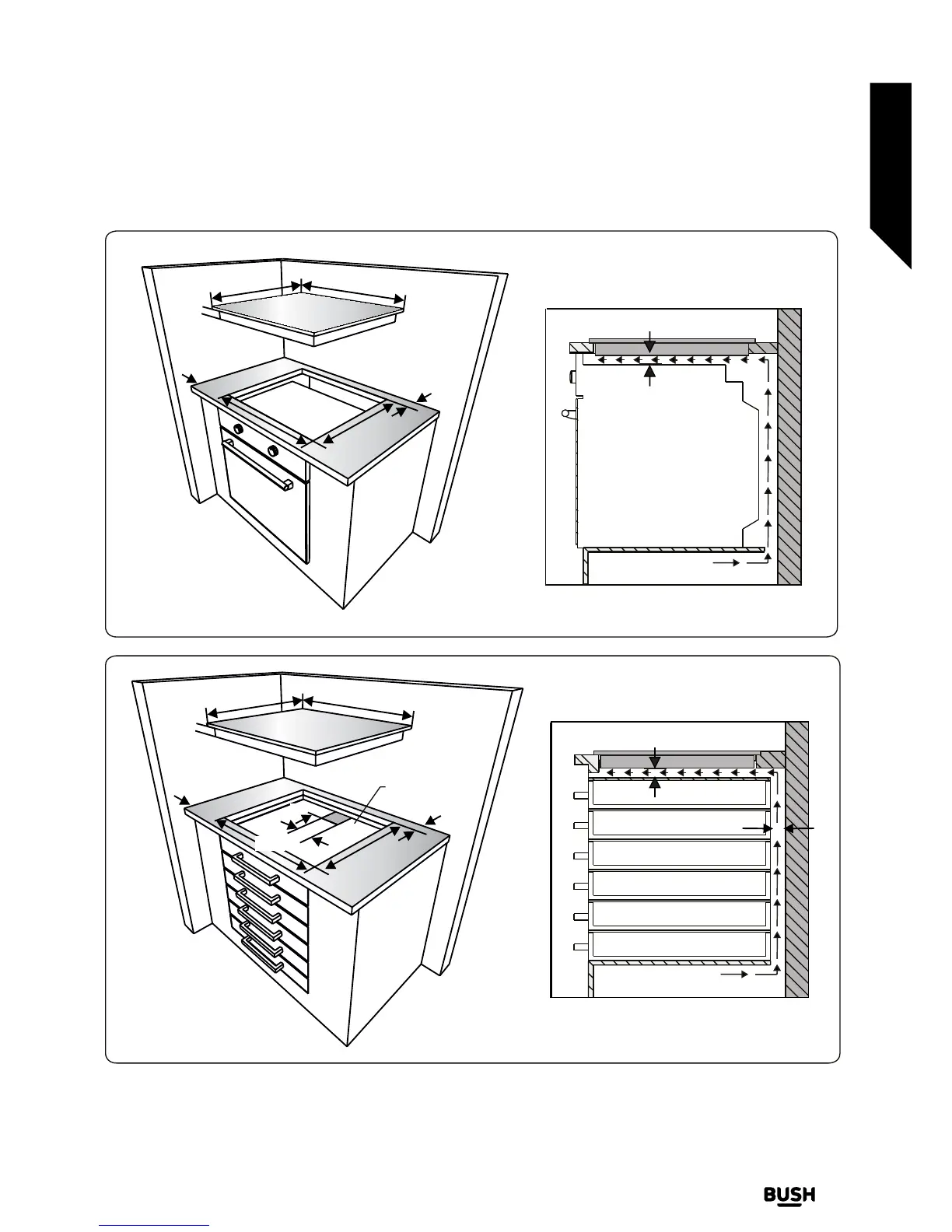 BUSH