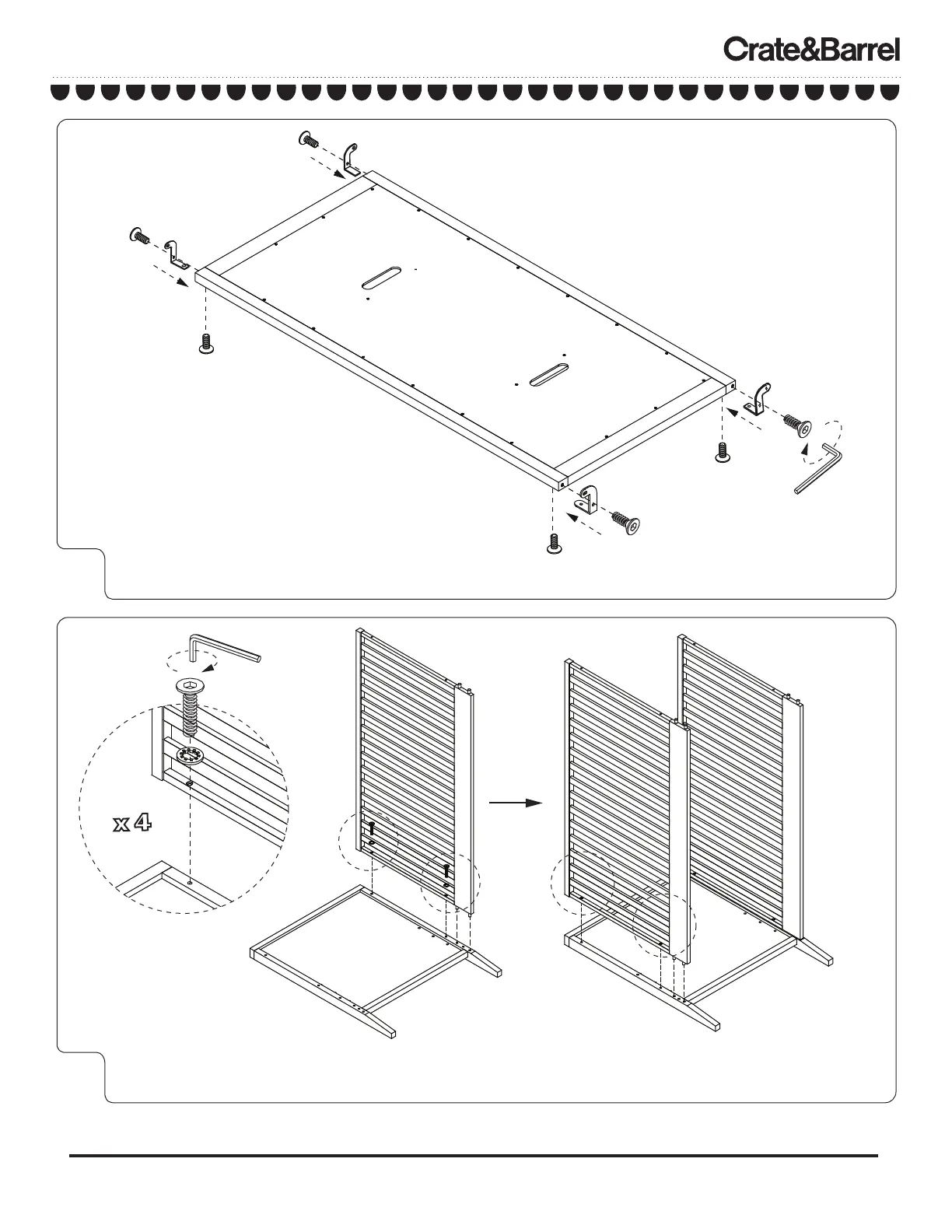 Crate&Barrel

x 4