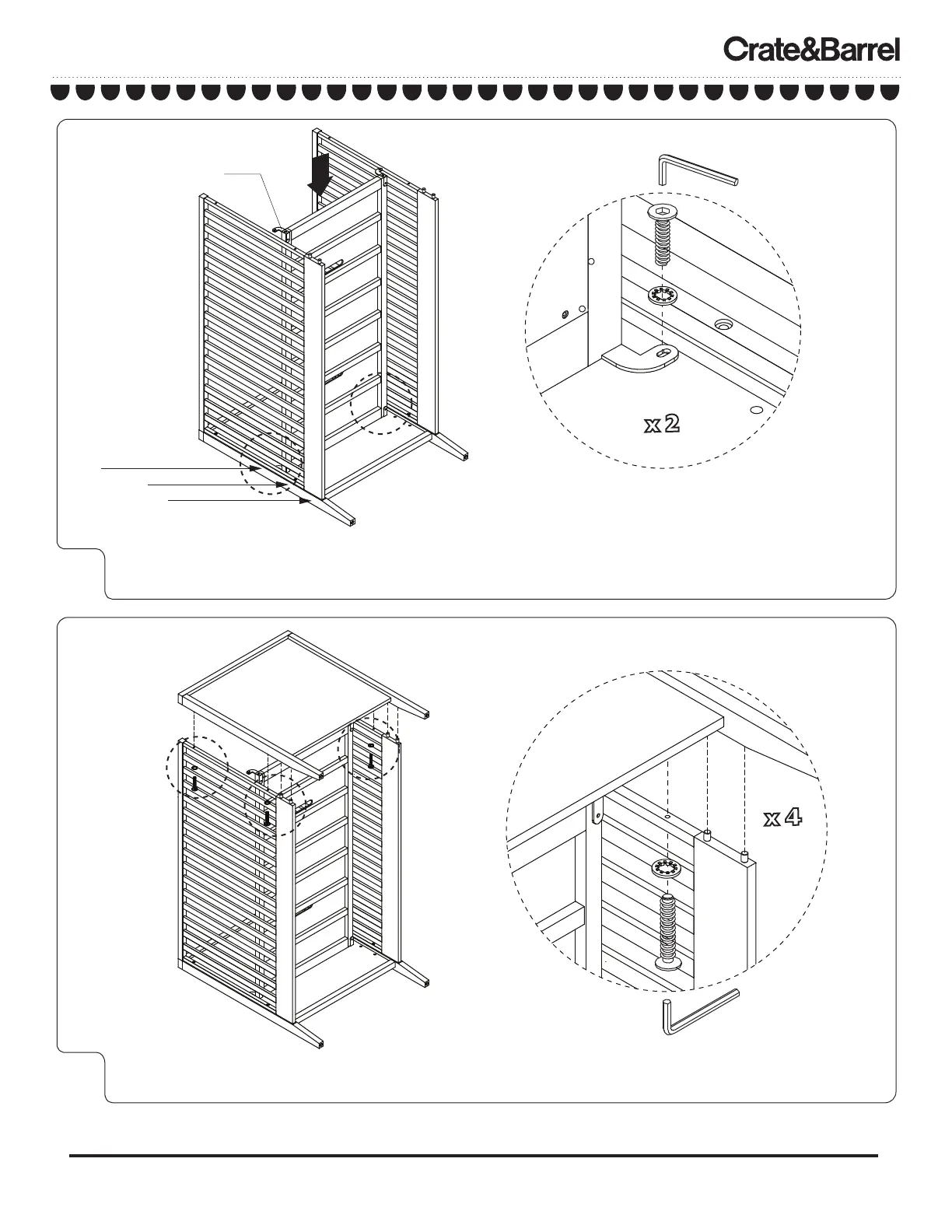 Crate&Barrel

x 2

x 4