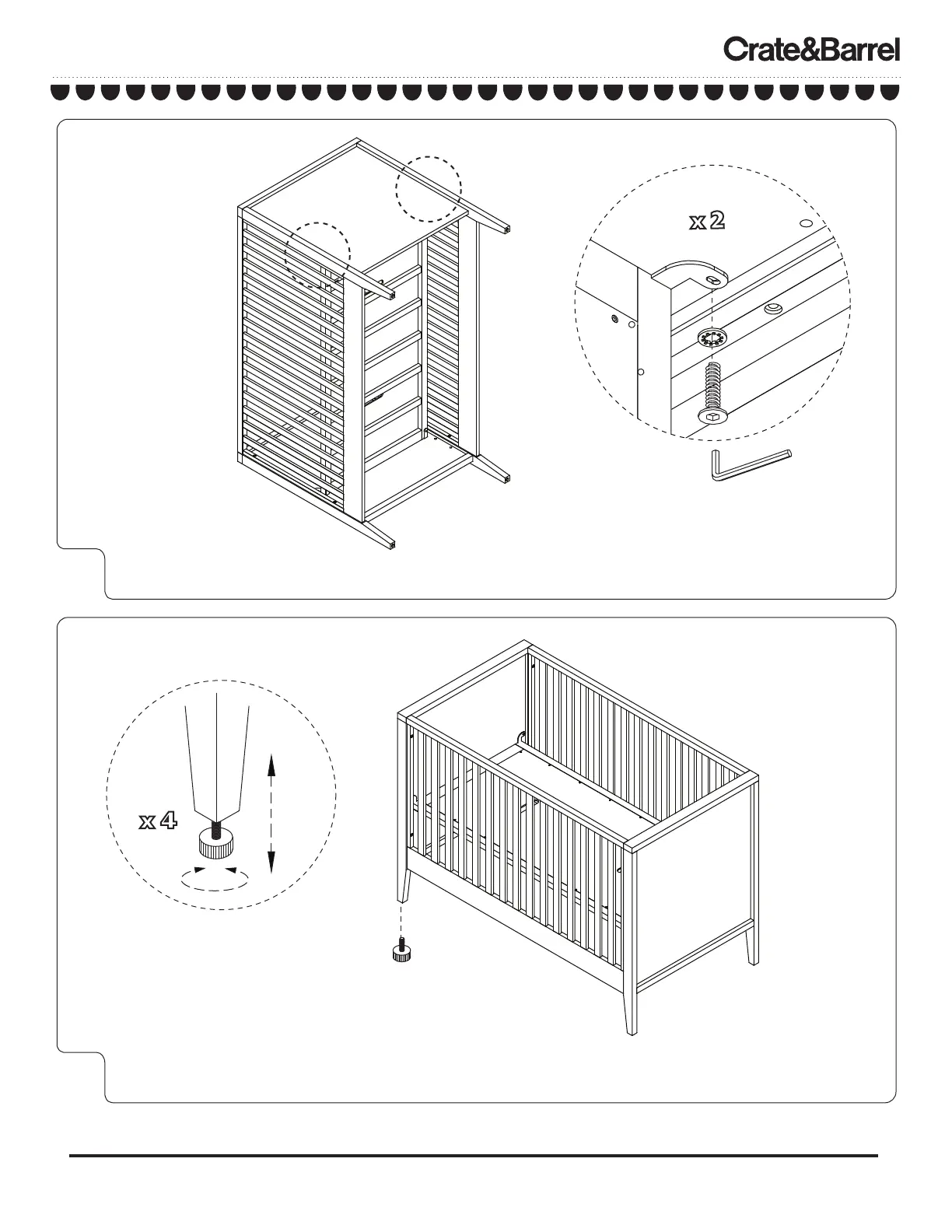 Crate&Barrel

x 2

x 4