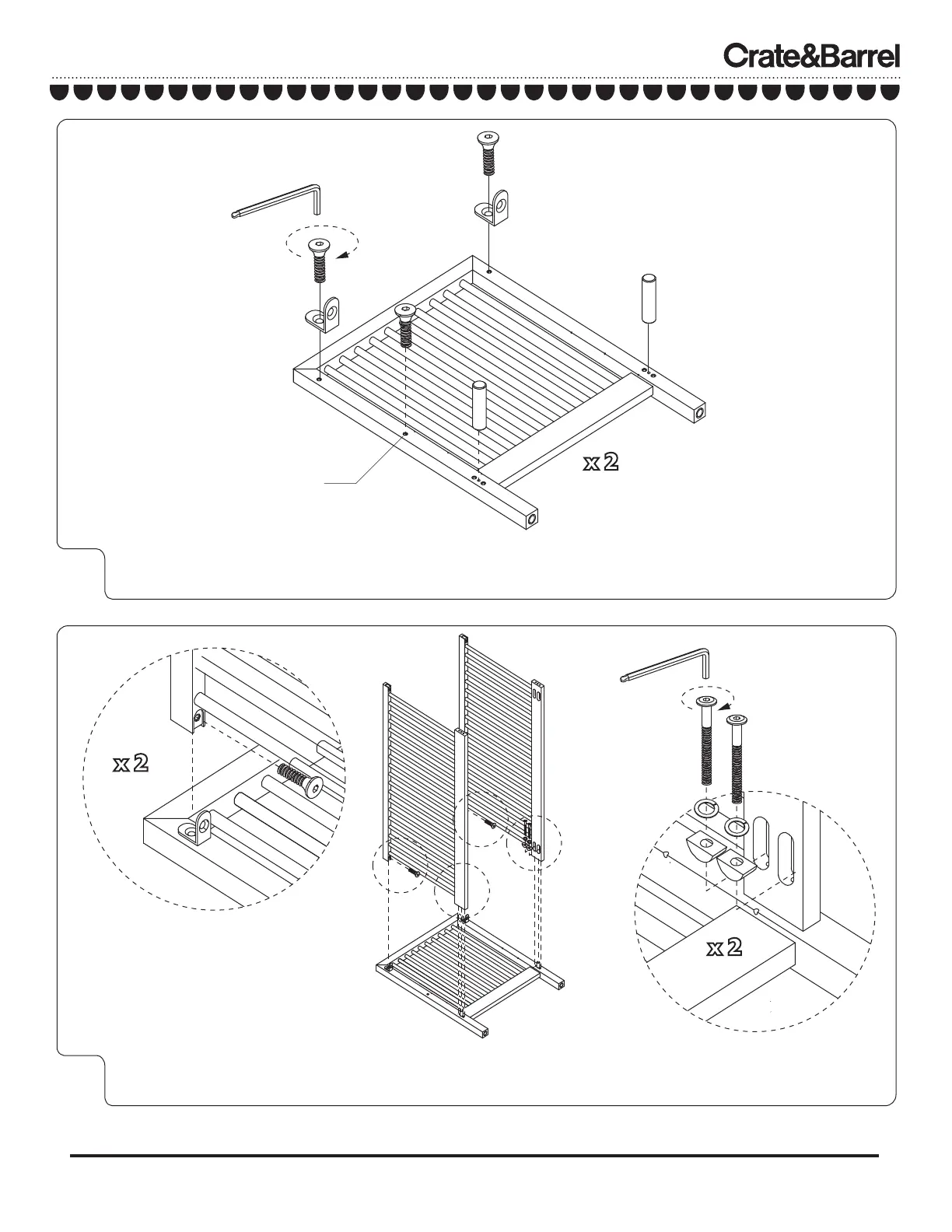 Crate&Barrel

x 2

x 2

x 2