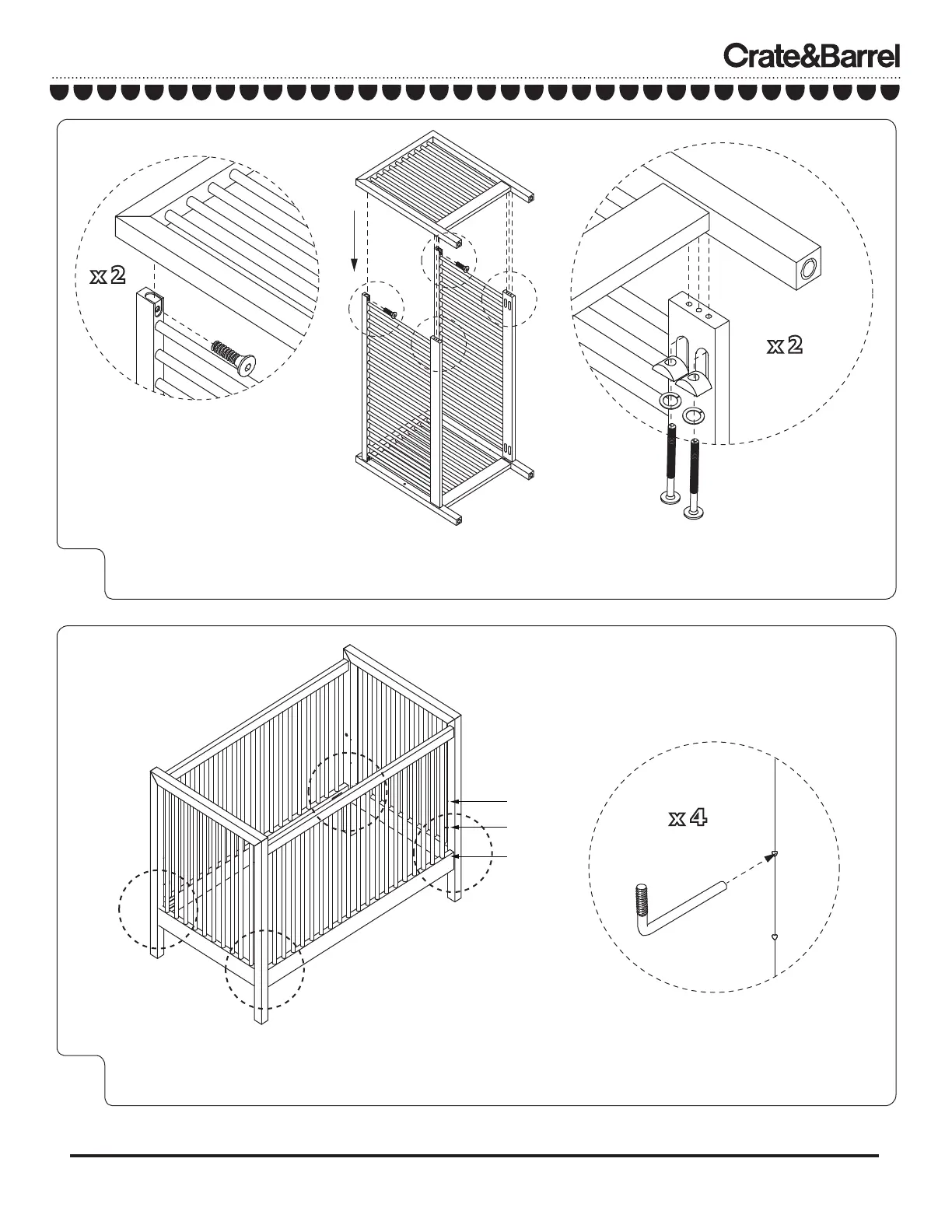 Crate&Barrel

x 2

x 2

x 4