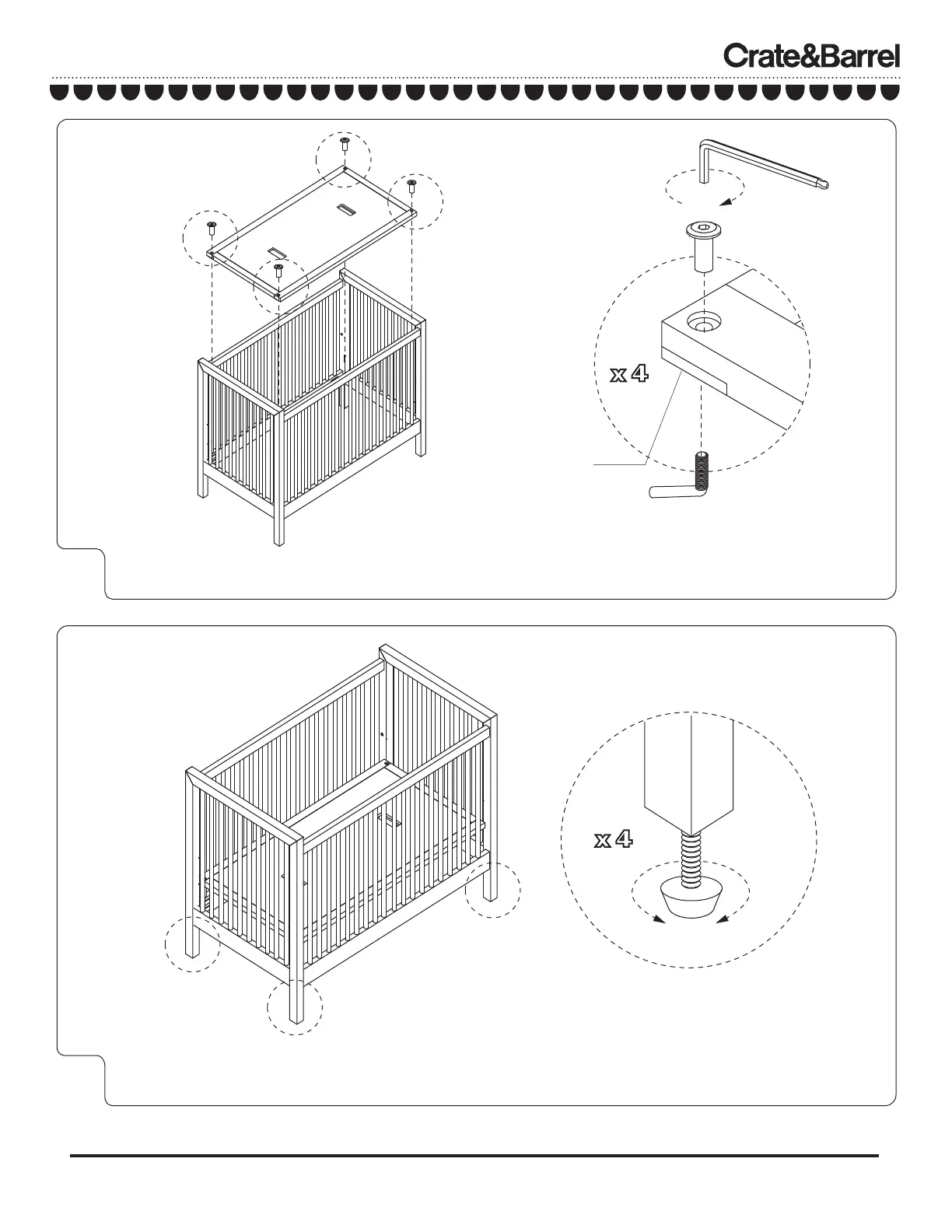 Crate&Barrel

x 4

x 4