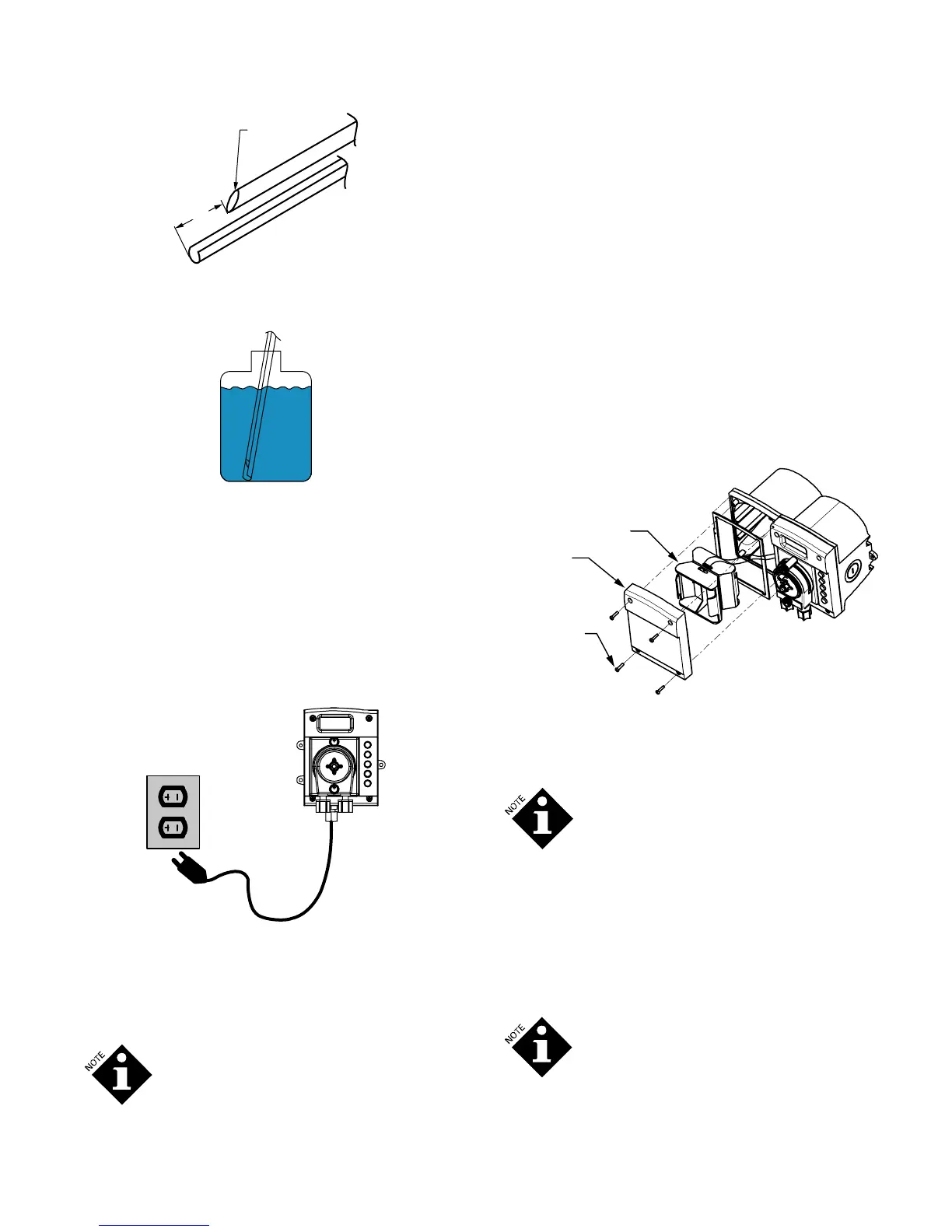 NOTE

NOTE

NOTE