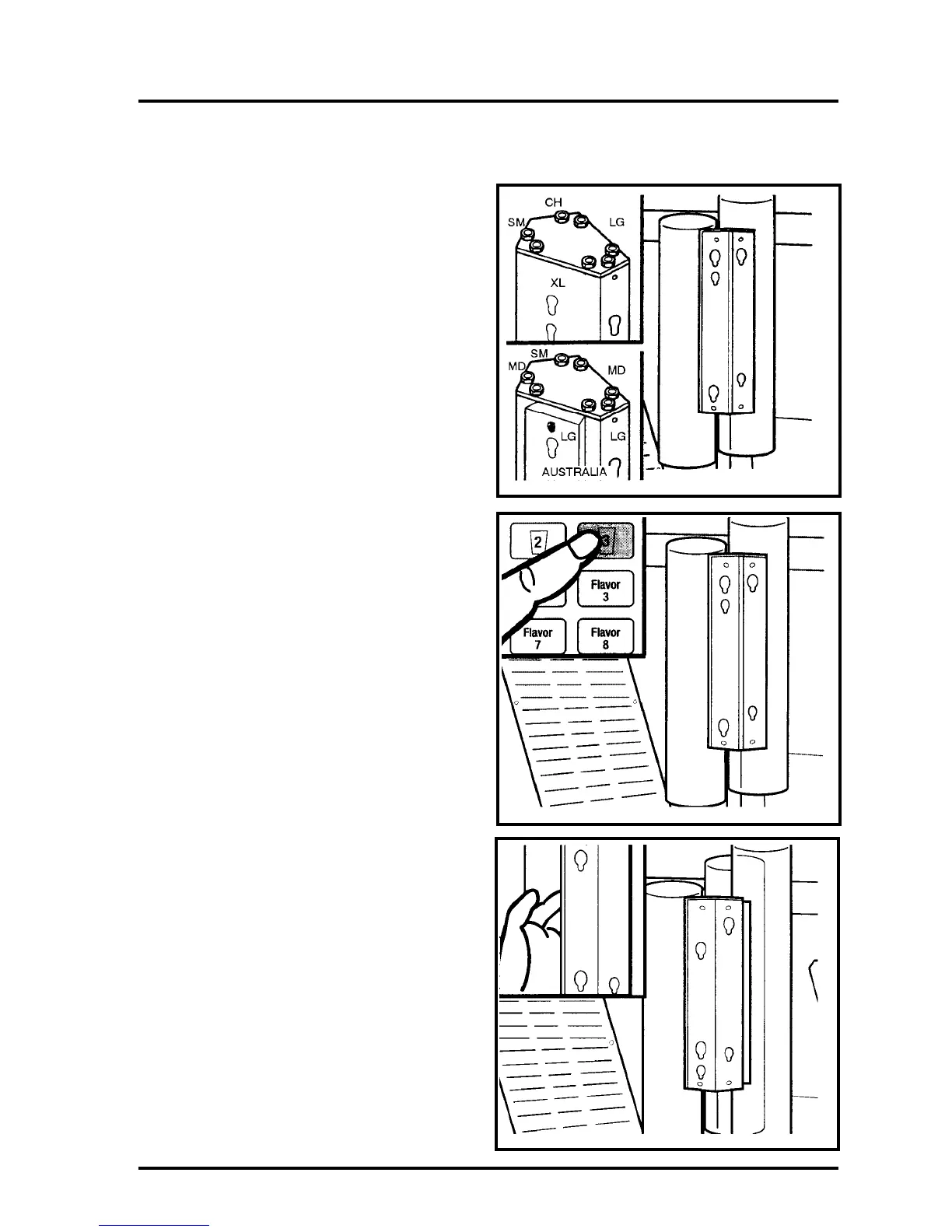 CH
SM
LG
XL
SM
MD
MD
LG
LG
AUSTRALIA

2
3
Flavor
3
Flavor
7
Flavor
8