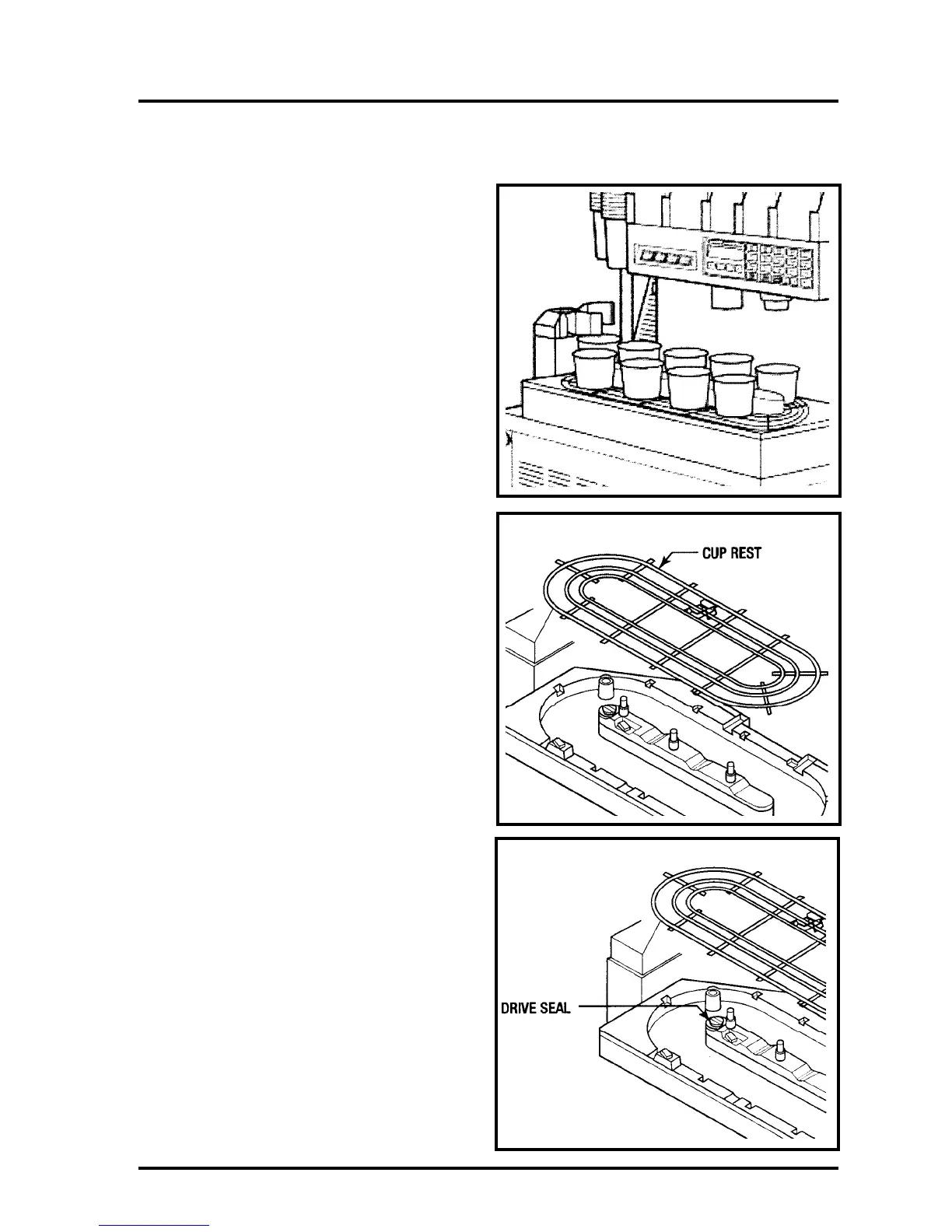 CUP REST

DRIVE SEAL