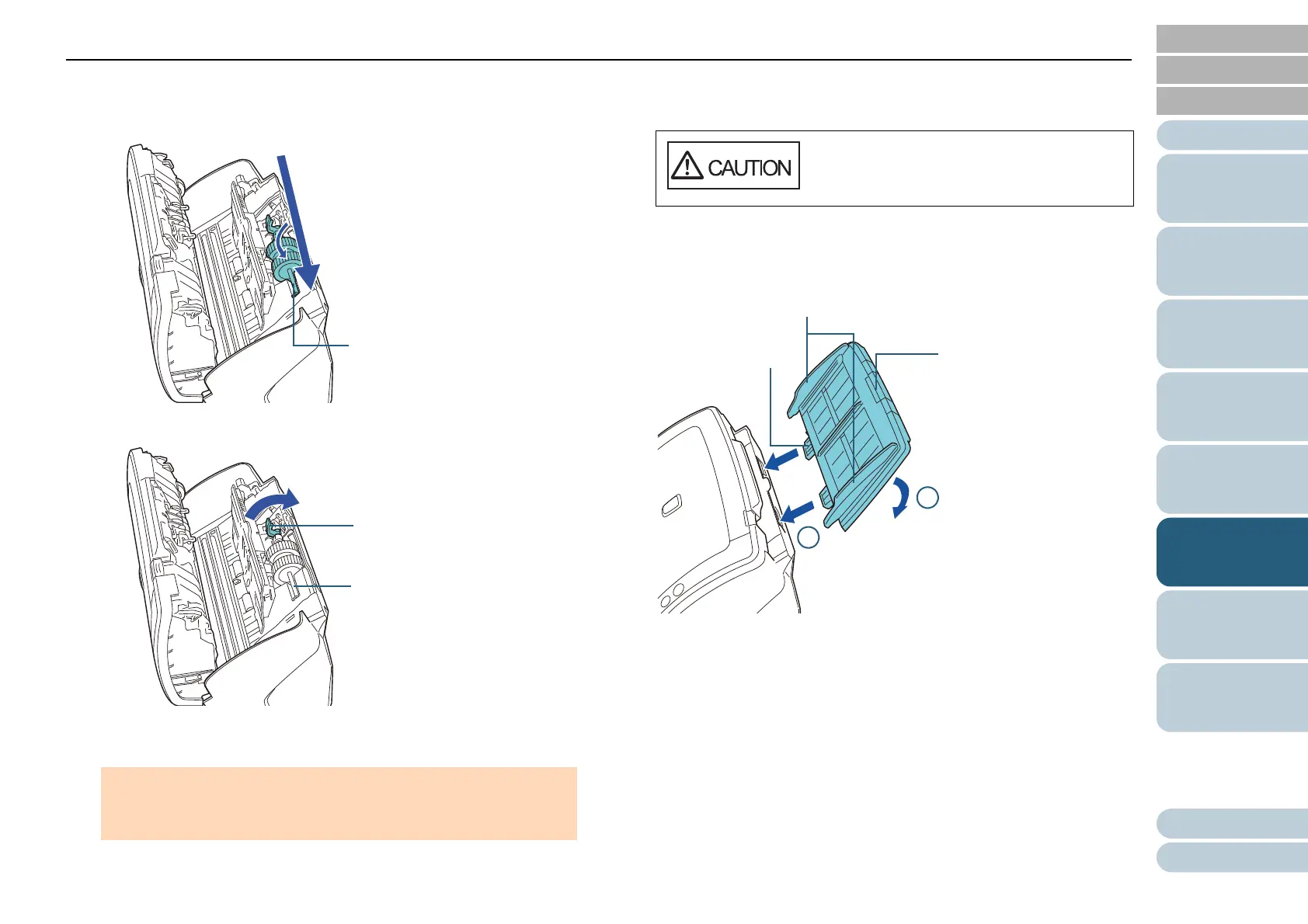 CAUTION