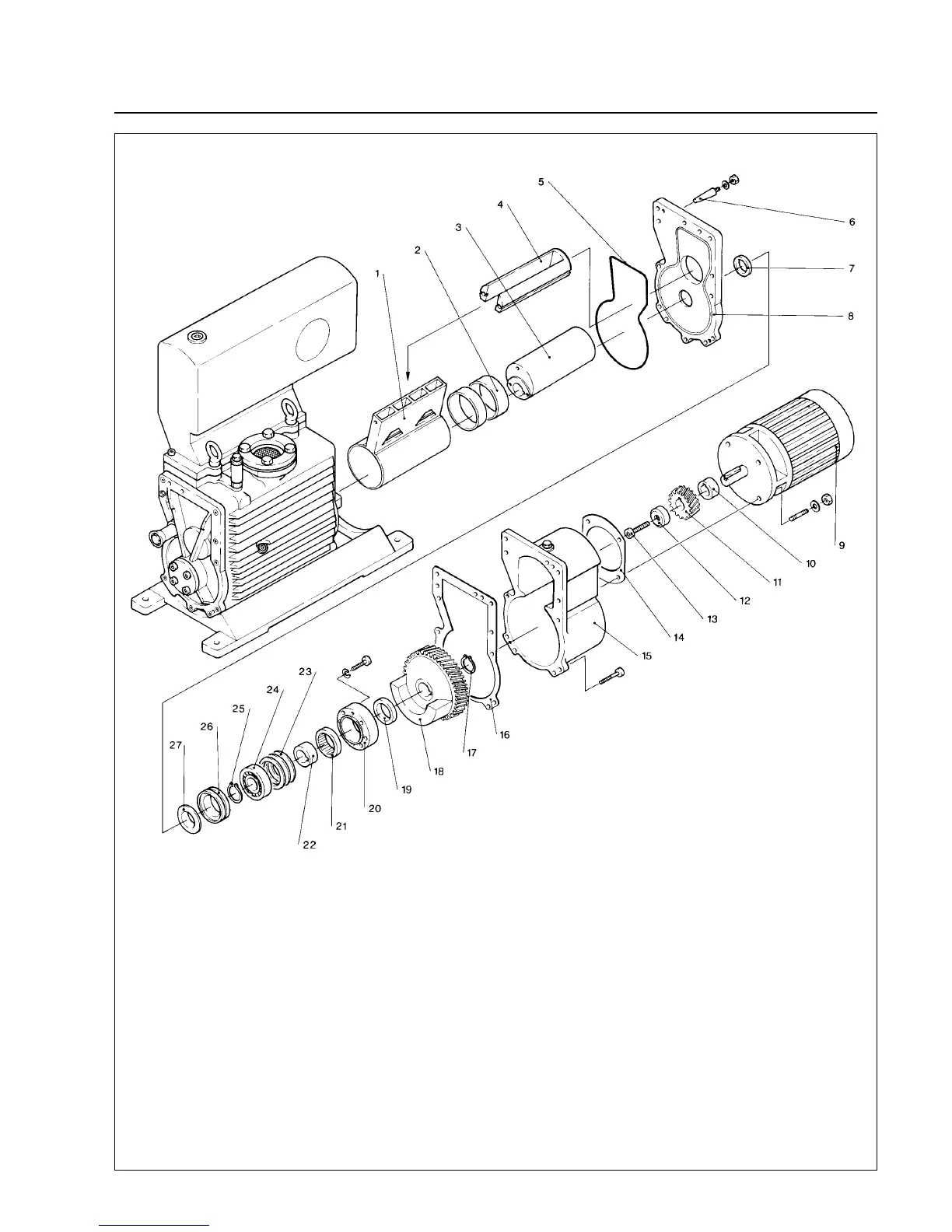 5
4
3
2
1
6
7
8
9
10
11
12
13
14
15
16
17
18
19
20
21
22
23
24
25
26
27