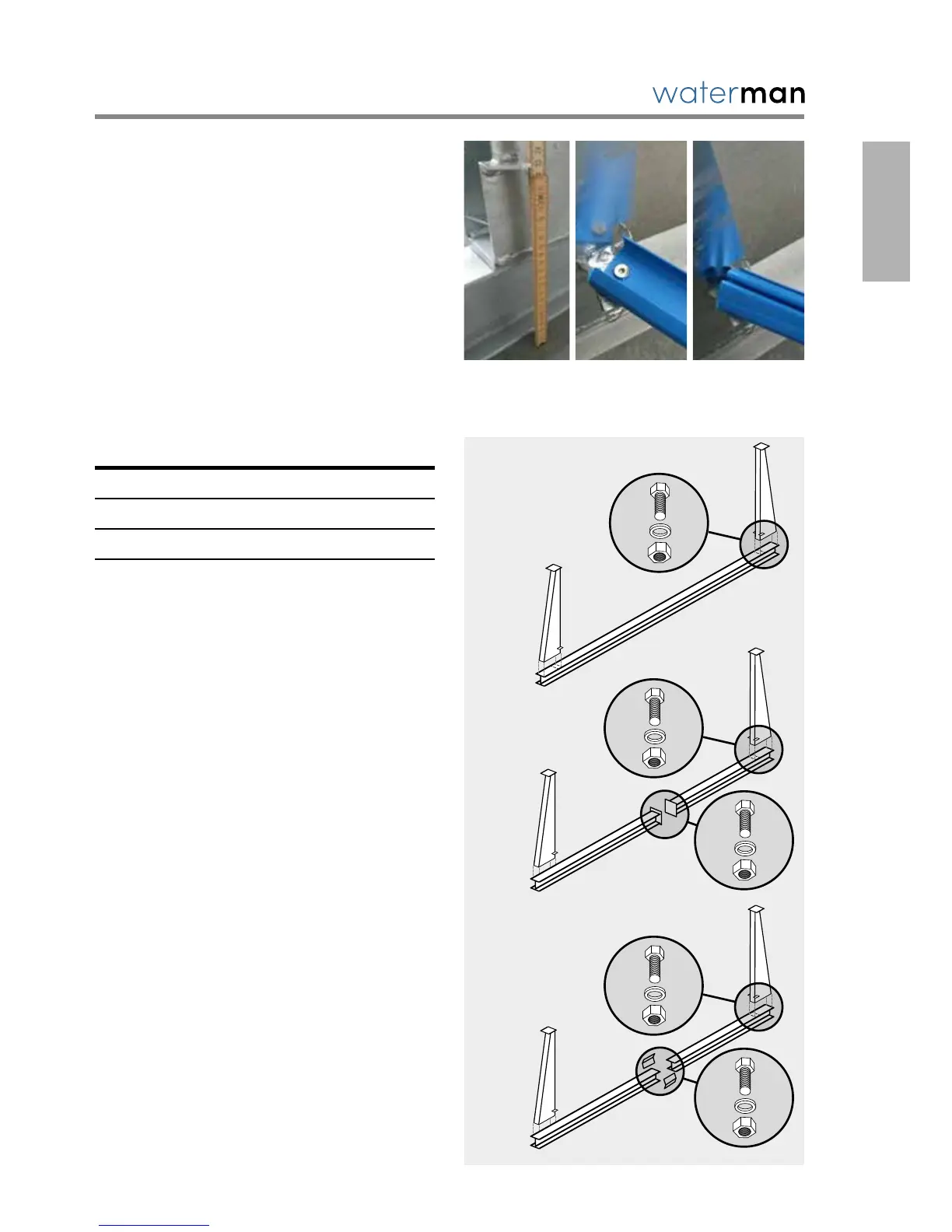 waterman