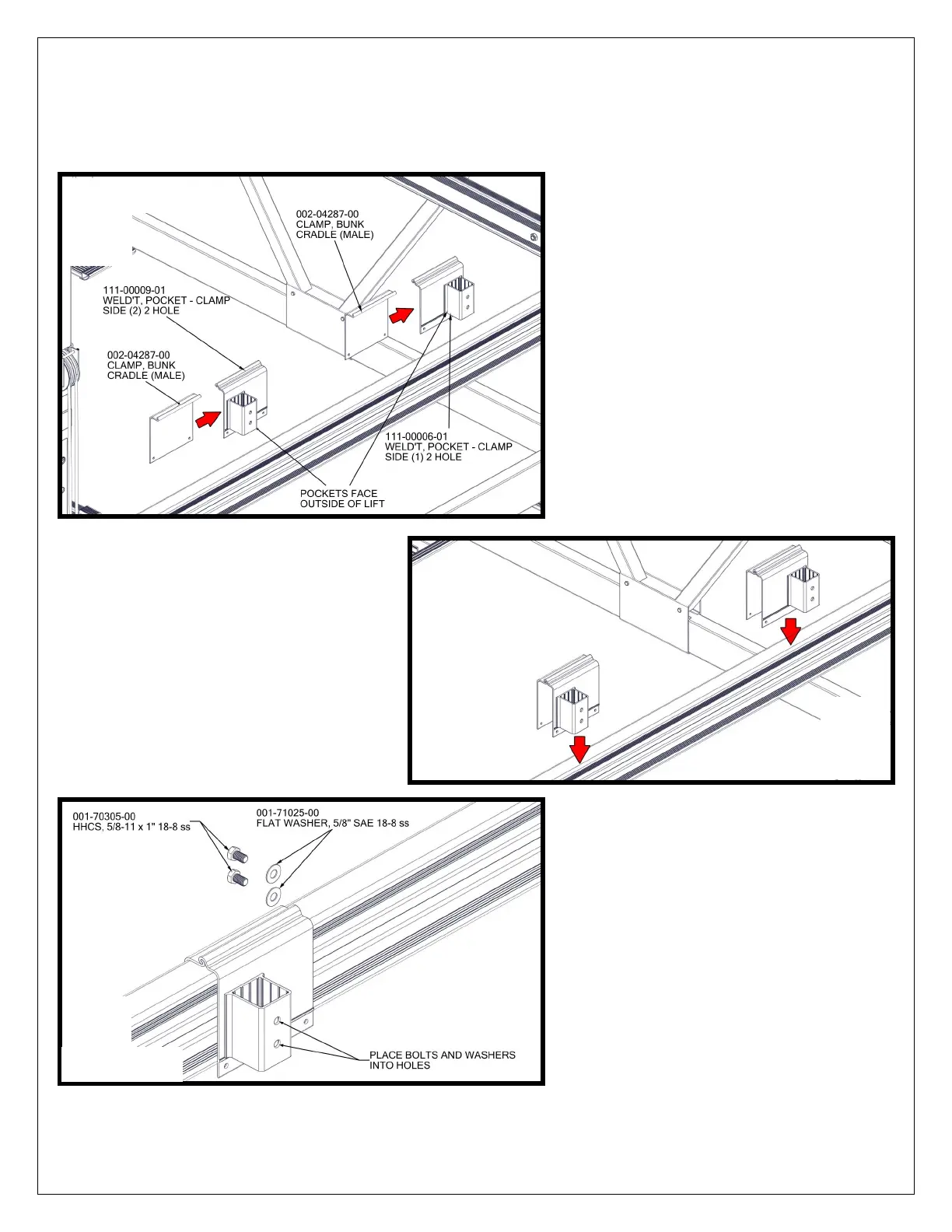 002-04287-00
CLAMP, BUNK
CRADLE (MALE)

111-00009-01
WELD'T, POCKET - CLAMP
SIDE (2) 2 HOLE

002-04287-00
CLAMP, BUNK
CRADLE (MALE)

111-00006-01
WELD'T, POCKET - CLAMP
SIDE (1) 2 HOLE

POCKETS FACE
OUTSIDE OF LIFT

001-70305-00
HHCS, 5/8-11 x 1" 18-8 ss

001-71025-00
FLAT WASHER, 5/8" SAE 18-8 ss

PLACE BOLTS AND WASHERS
INTO HOLES