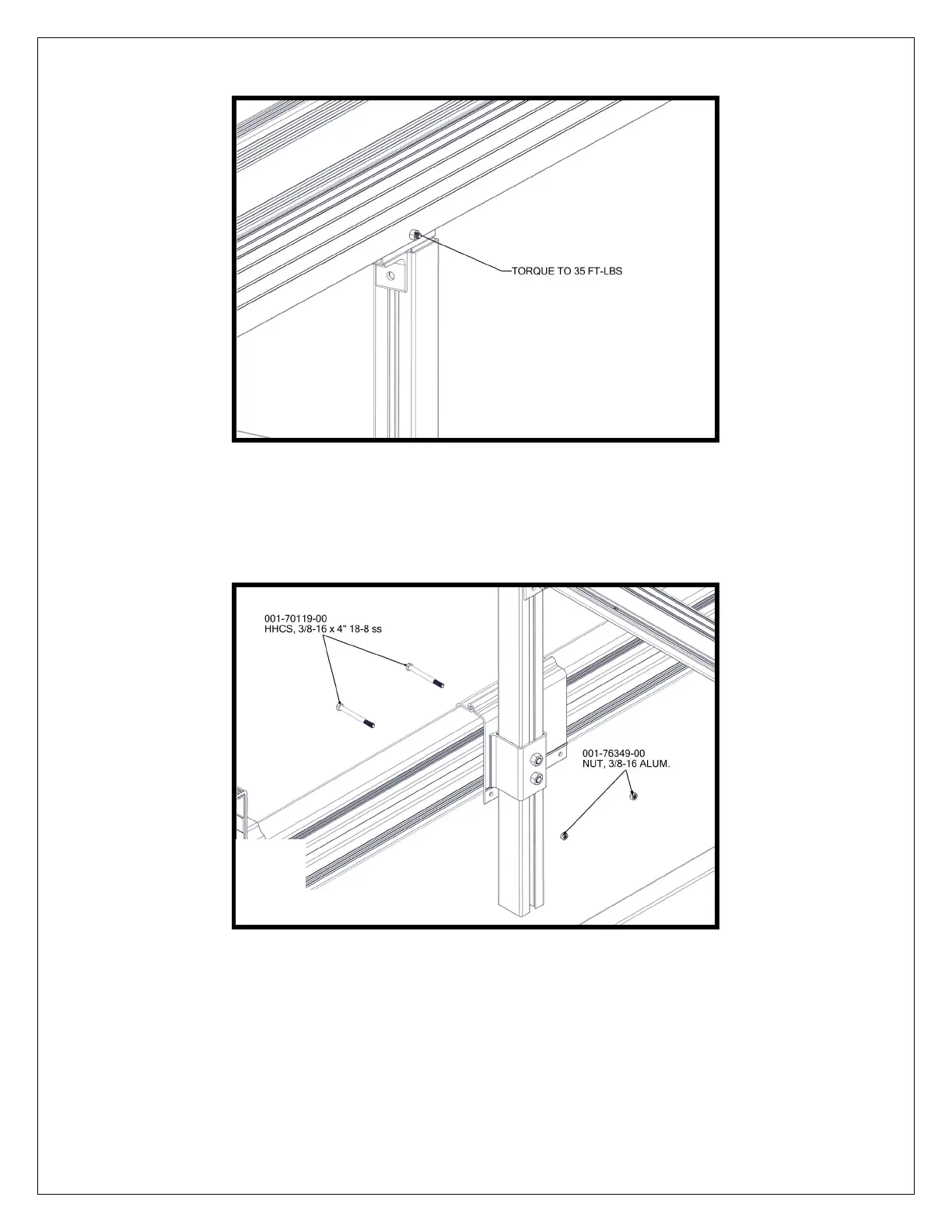 TORQUE TO 35 FT-LBS

001-70119-00
HHCS, 3/8-16 x 4" 18-8 ss

001-76349-00
NUT, 3/8-16 ALUM.