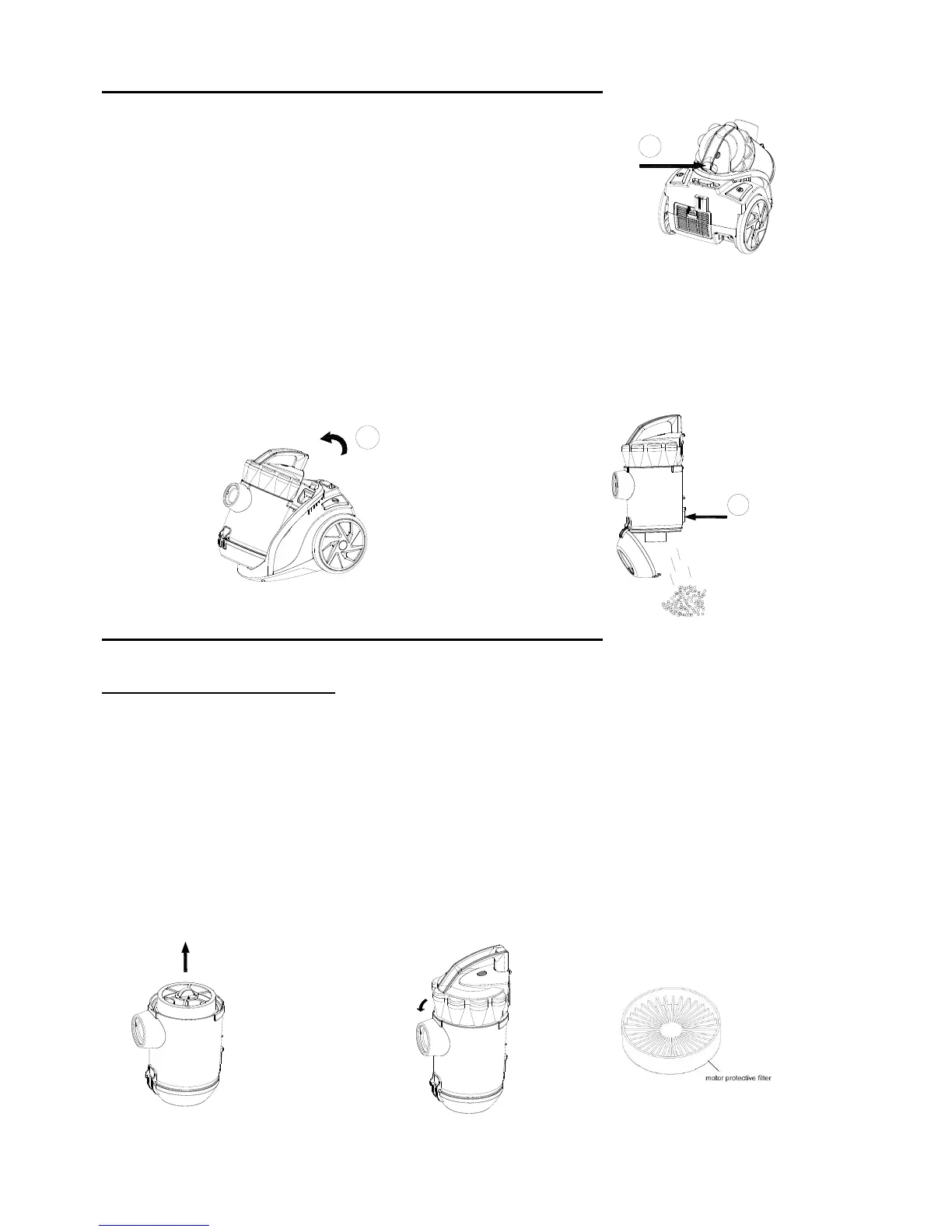 motor protective filter