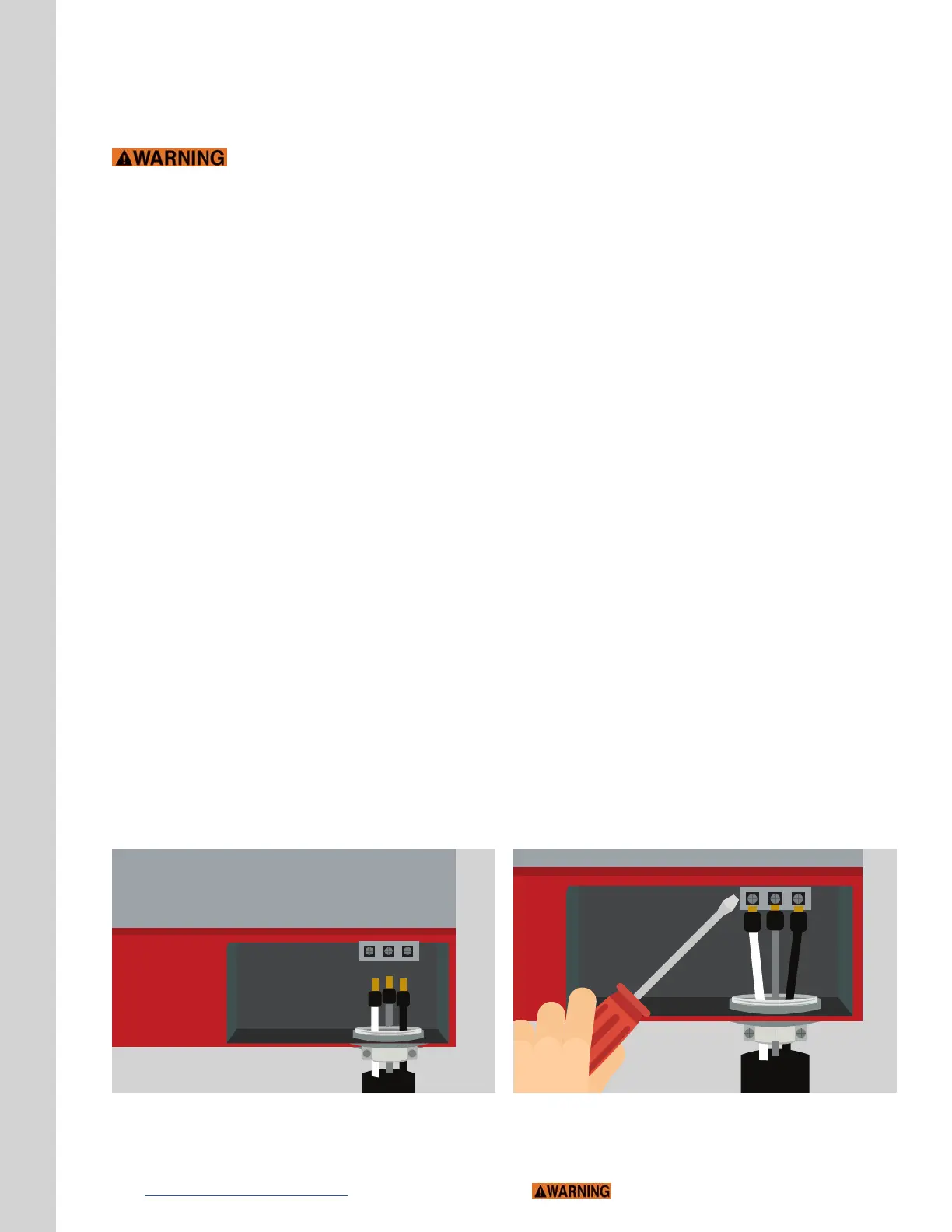 WARNING

WARNING