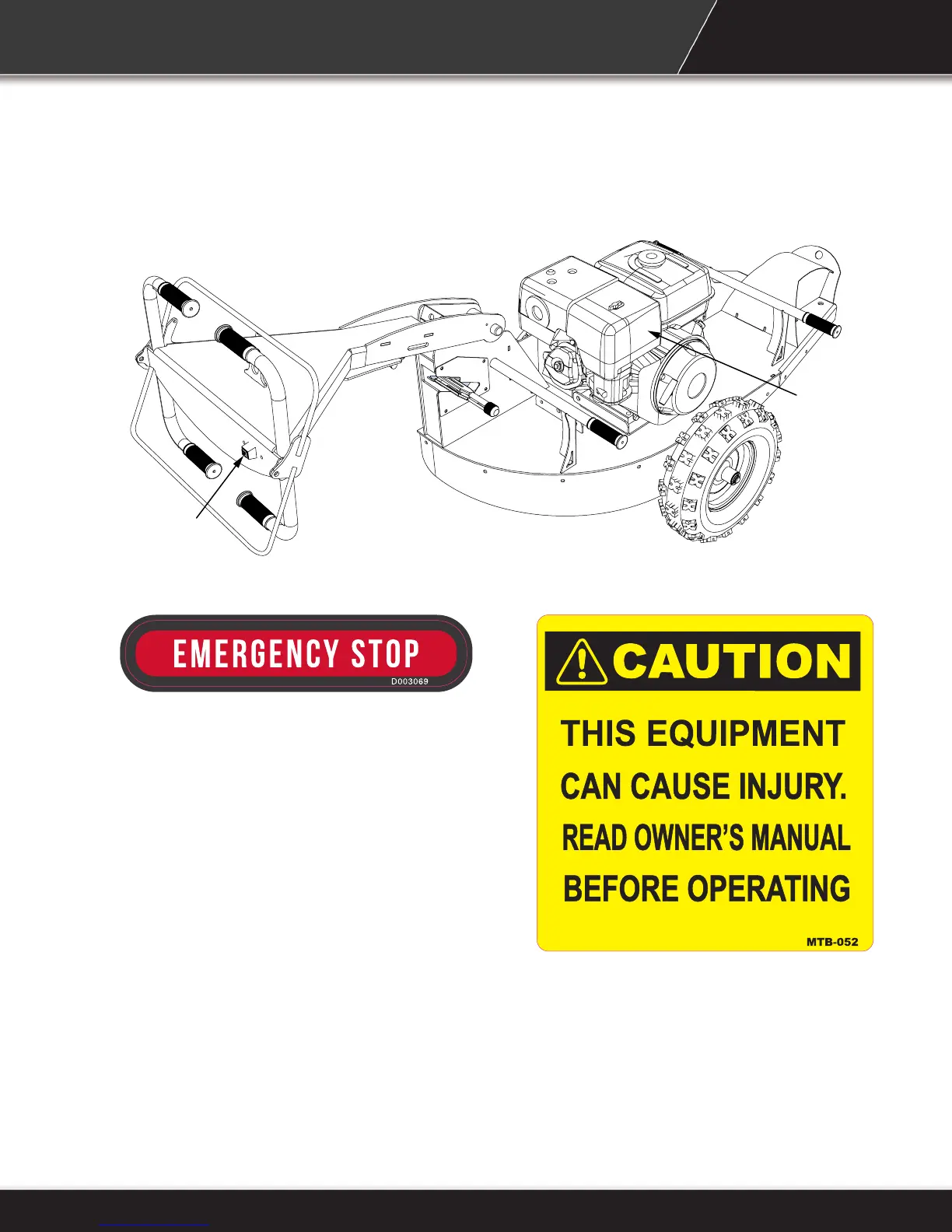 EMERGENCY STOP
D003069

CAUTION

THIS EQUIPMENT CAN CAUSE INJURY. READ OWNER'S MANUAL BEFORE OPERATING

MTB-052