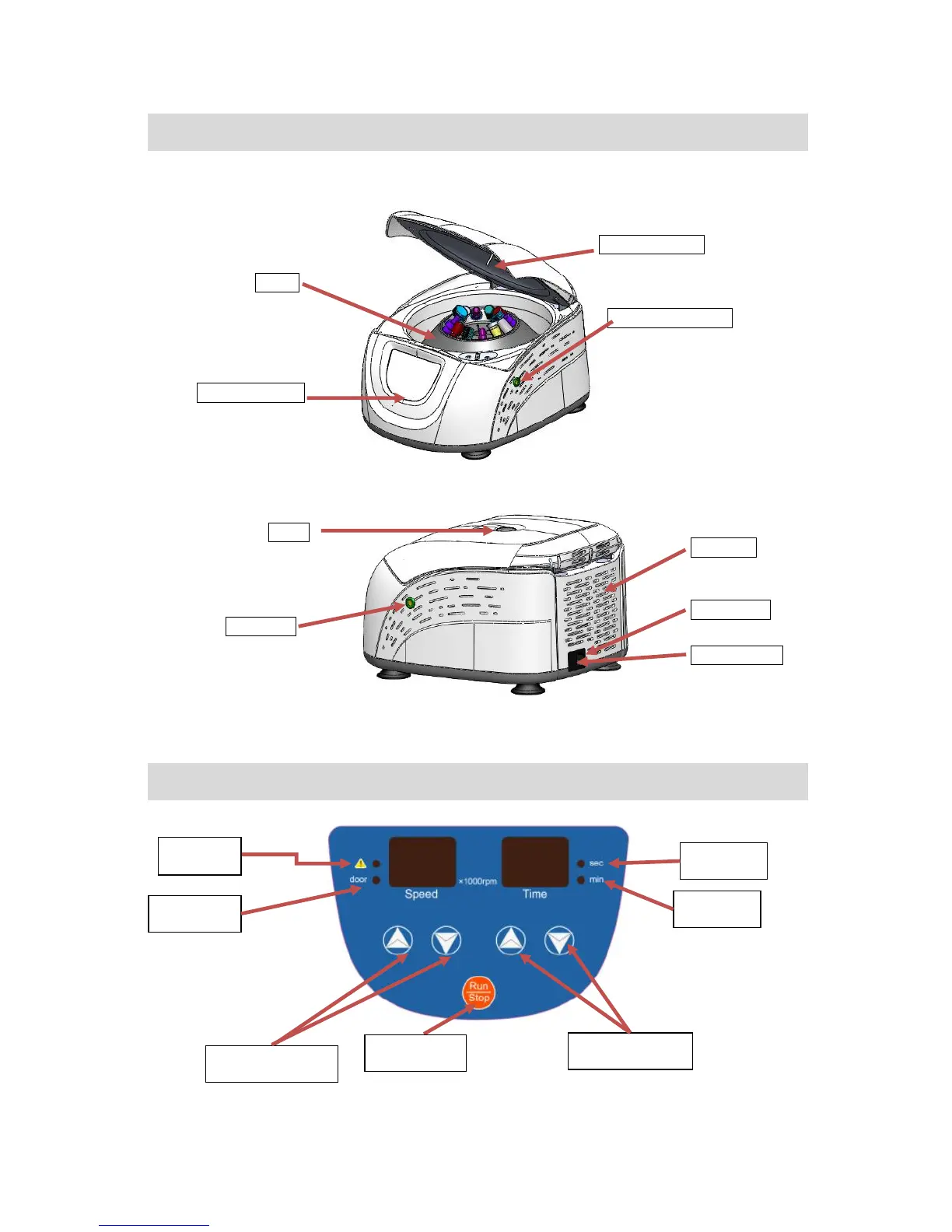 door

Speed

×1000rpm

Time

sec

min

Run
Stop