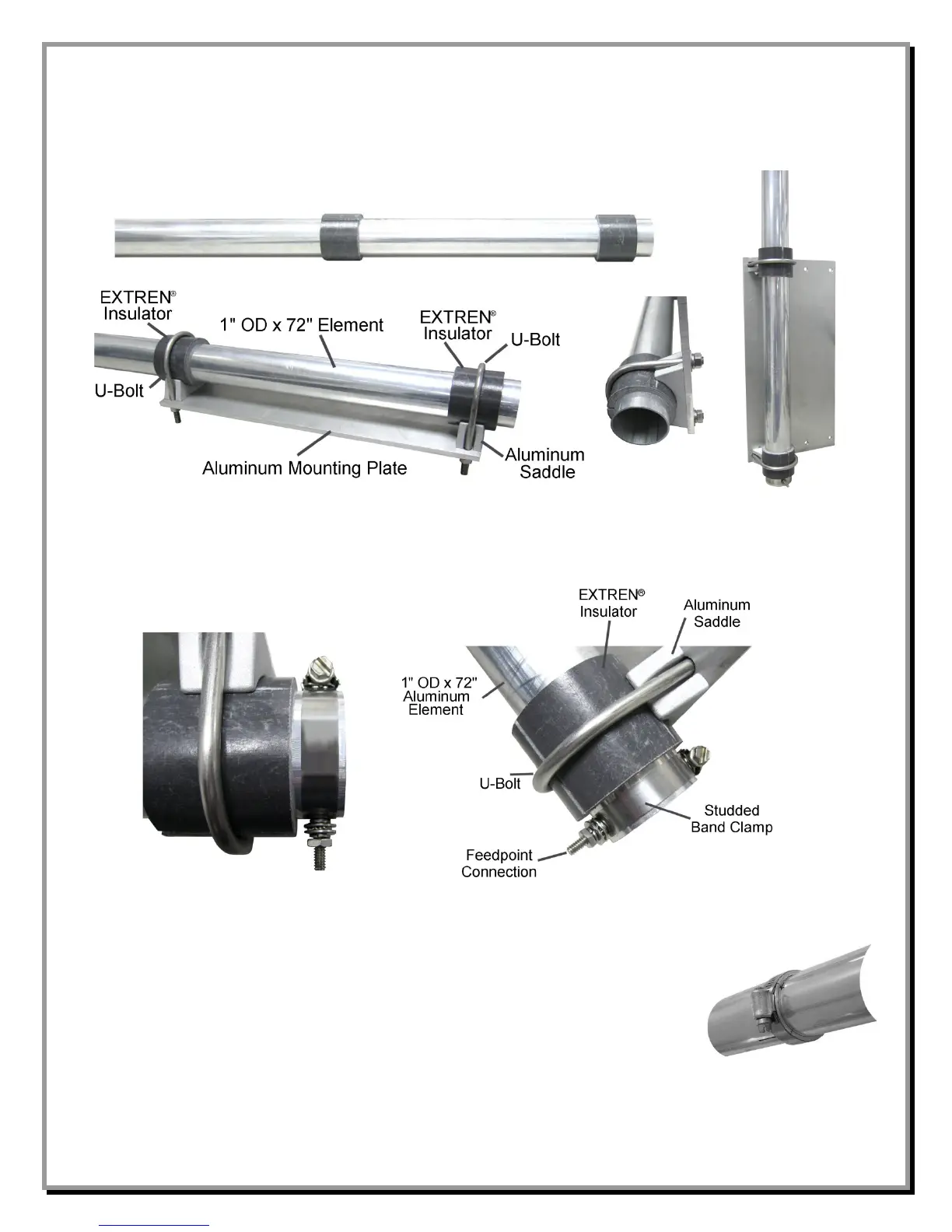 EXTREN® Insulator

1" OD x 72" Element

EXTREN® Insulator

U-Bolt

U-Bolt

Aluminum Mounting Plate

Aluminum Saddle

EXTREN® Insulator

Aluminum Saddle

1" OD x 72" Aluminum Element

U-Bolt

Studded Band Clamp

Feedpoint Connection