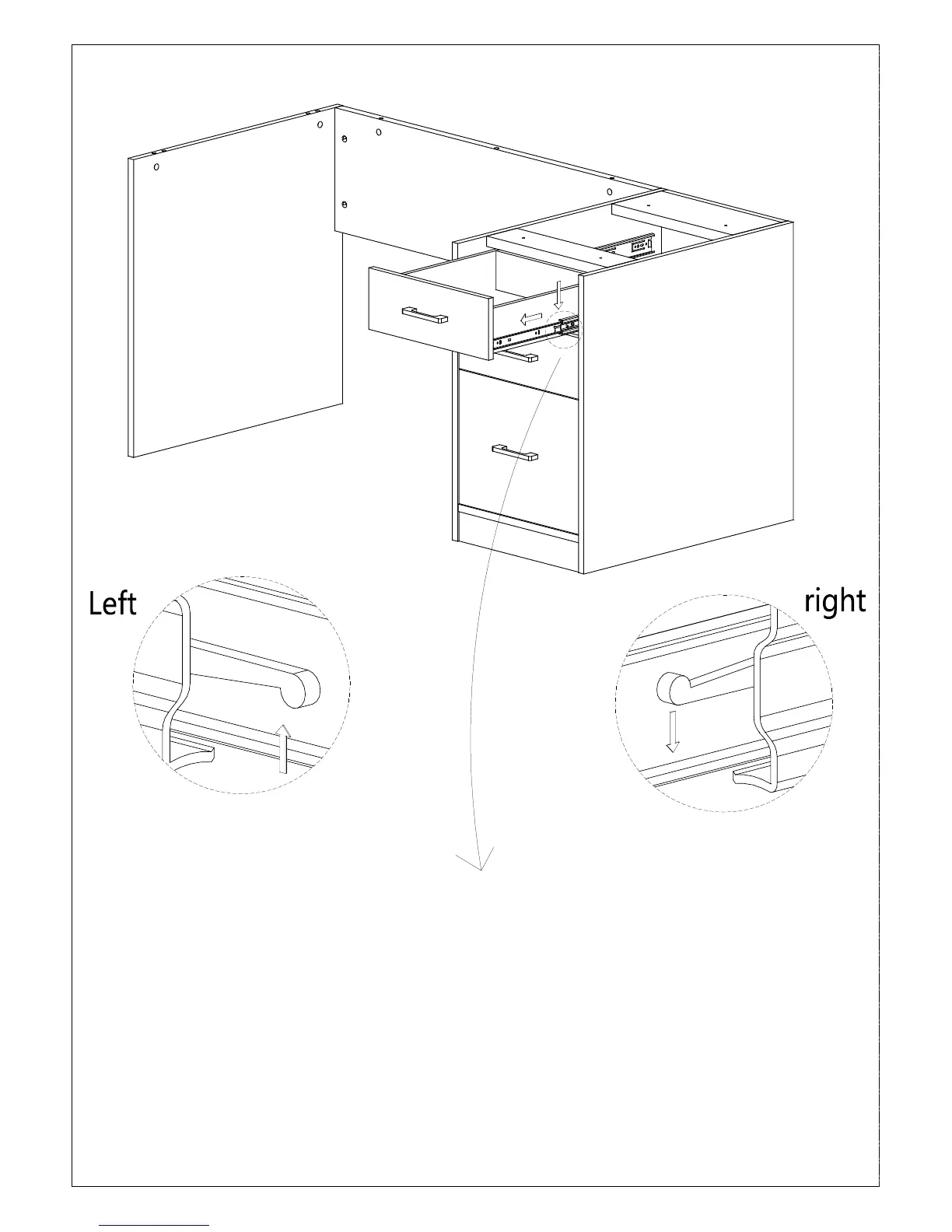 Left

right