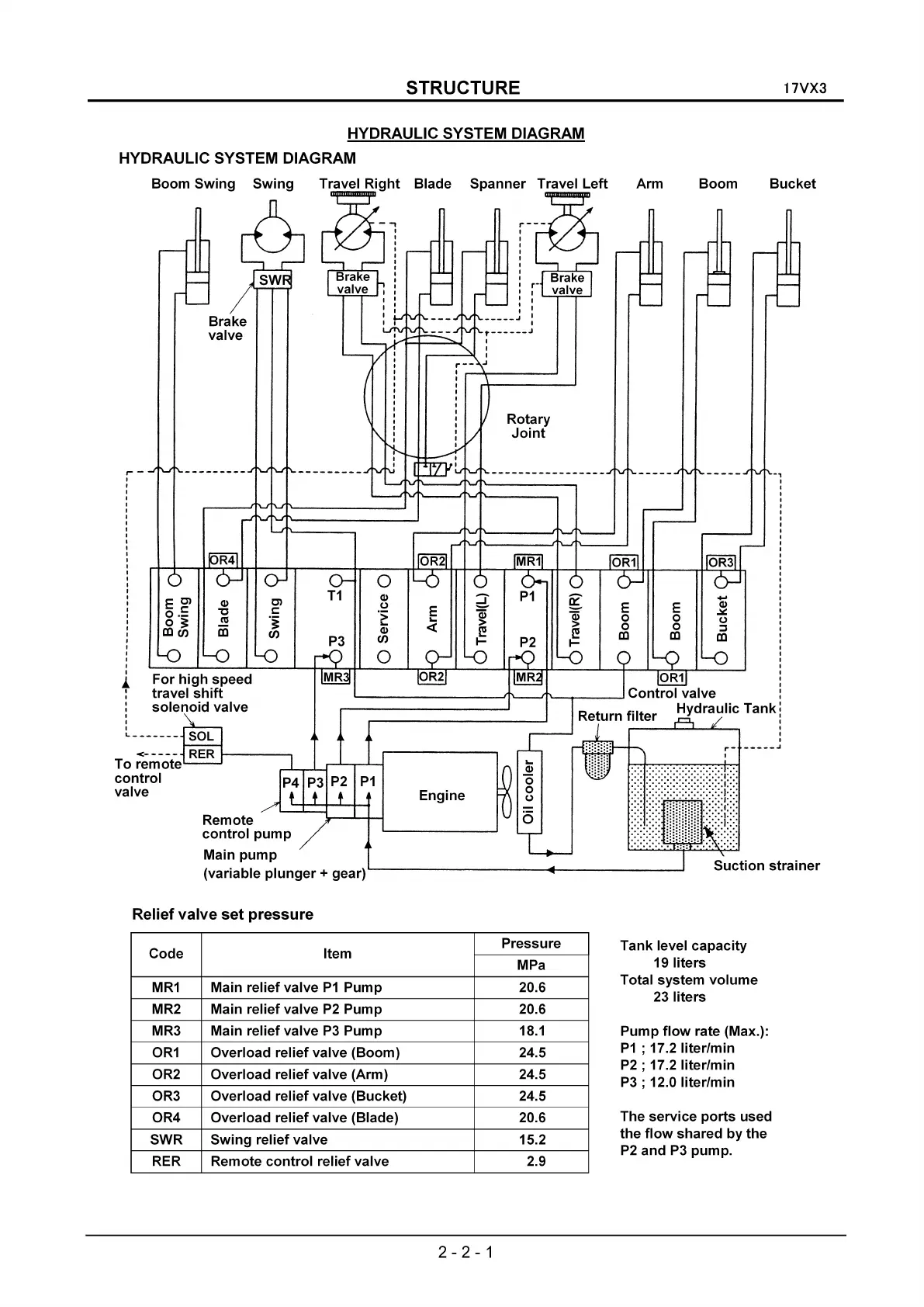 STRUCTURE 17VX3

HYDRAULIC SYSTEM DIAGRAM

HYDRAULIC SYSTEM DIAGRAM

Boom Swing Swing Travel Right Blade Spanner Travel Left Arm Boom Bucket

SWR

Brake valve

Brake valve

Brake valve

Rotary Joint

OR4 OR2 MR1 OR1 OR3

Boom Swing Blade Swing T1 P3 Service Arm Travel(L) P1 P2 Travel(R) Boom Boom Bucket

MR3 OR2 MR2 OR1

For high speed travel shift solenoid valve

Control valve

Return filter

Hydraulic Tank

SOL

RER

To remote control valve

P4 P3 P2 P1

Engine

Oil cooler

Remote control pump

Main pump (variable plunger + gear)

Suction strainer

Relief valve set pressure

| Code | Item | Pressure MPa |
|---|---|---|
| MR1 | Main relief valve P1 Pump | 20.6 |
| MR2 | Main relief valve P2 Pump | 20.6 |
| MR3 | Main relief valve P3 Pump | 18.1 |
| OR1 | Overload relief valve (Boom) | 24.5 |
| OR2 | Overload relief valve (Arm) | 24.5 |
| OR3 | Overload relief valve (Bucket) | 24.5 |
| OR4 | Overload relief valve (Blade) | 20.6 |
| SWR | Swing relief valve | 15.2 |
| RER | Remote control relief valve | 2.9 |

Tank level capacity
19 liters
Total system volume
23 liters

Pump flow rate (Max.):
P1 ; 17.2 liter/min
P2 ; 17.2 liter/min
P3 ; 12.0 liter/min

The service ports used the flow shared by the P2 and P3 pump.

2 - 2 - 1