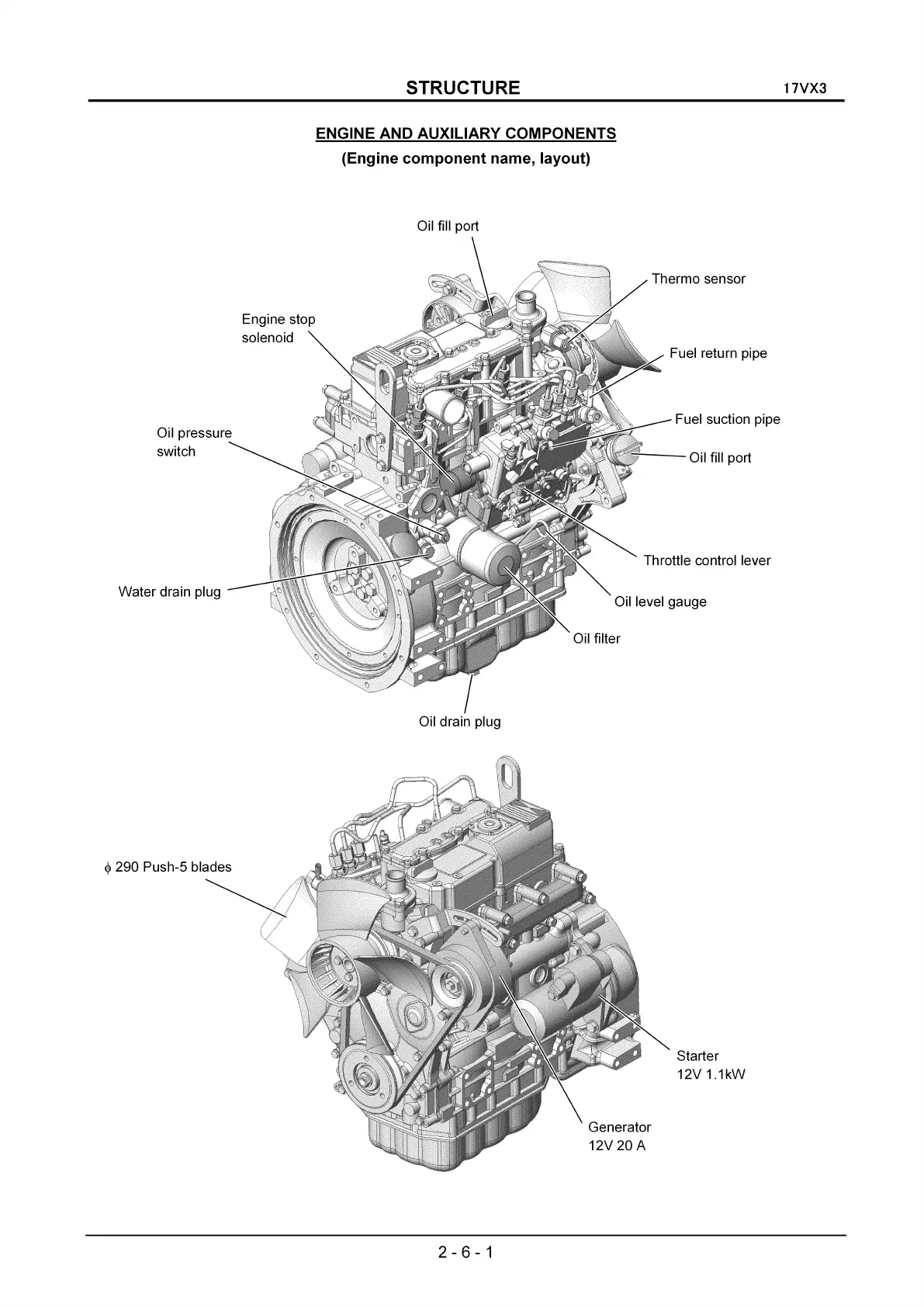 STRUCTURE 17VX3

ENGINE AND AUXILIARY COMPONENTS
(Engine component name, layout)

Oil fill port

Thermo sensor

Engine stop solenoid

Fuel return pipe

Fuel suction pipe

Oil pressure switch

Oil fill port

Throttle control lever

Water drain plug

Oil level gauge

Oil filter

Oil drain plug

$\phi$ 290 Push-5 blades

Starter
12V 1.1kW

Generator
12V 20 A

2 - 6 - 1