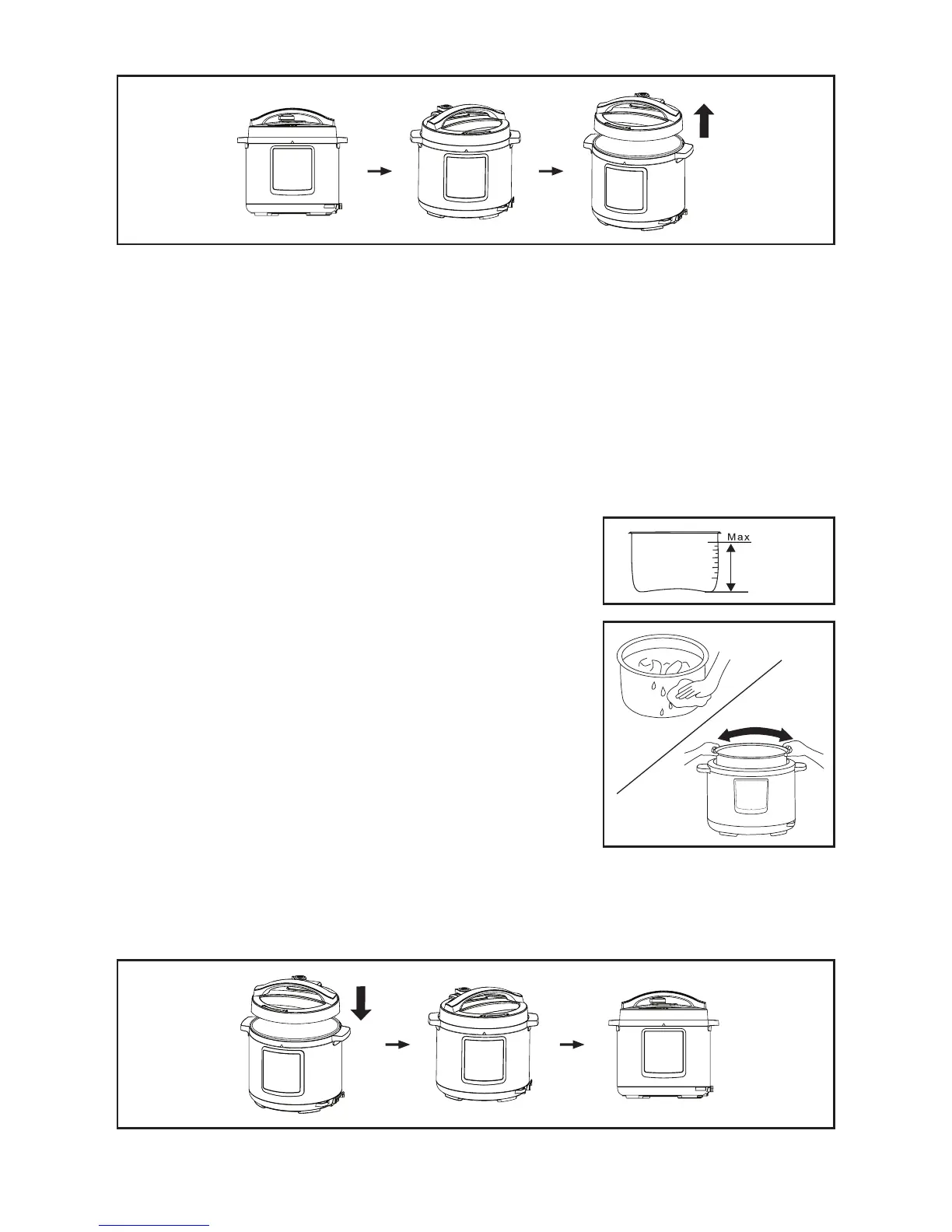 Max