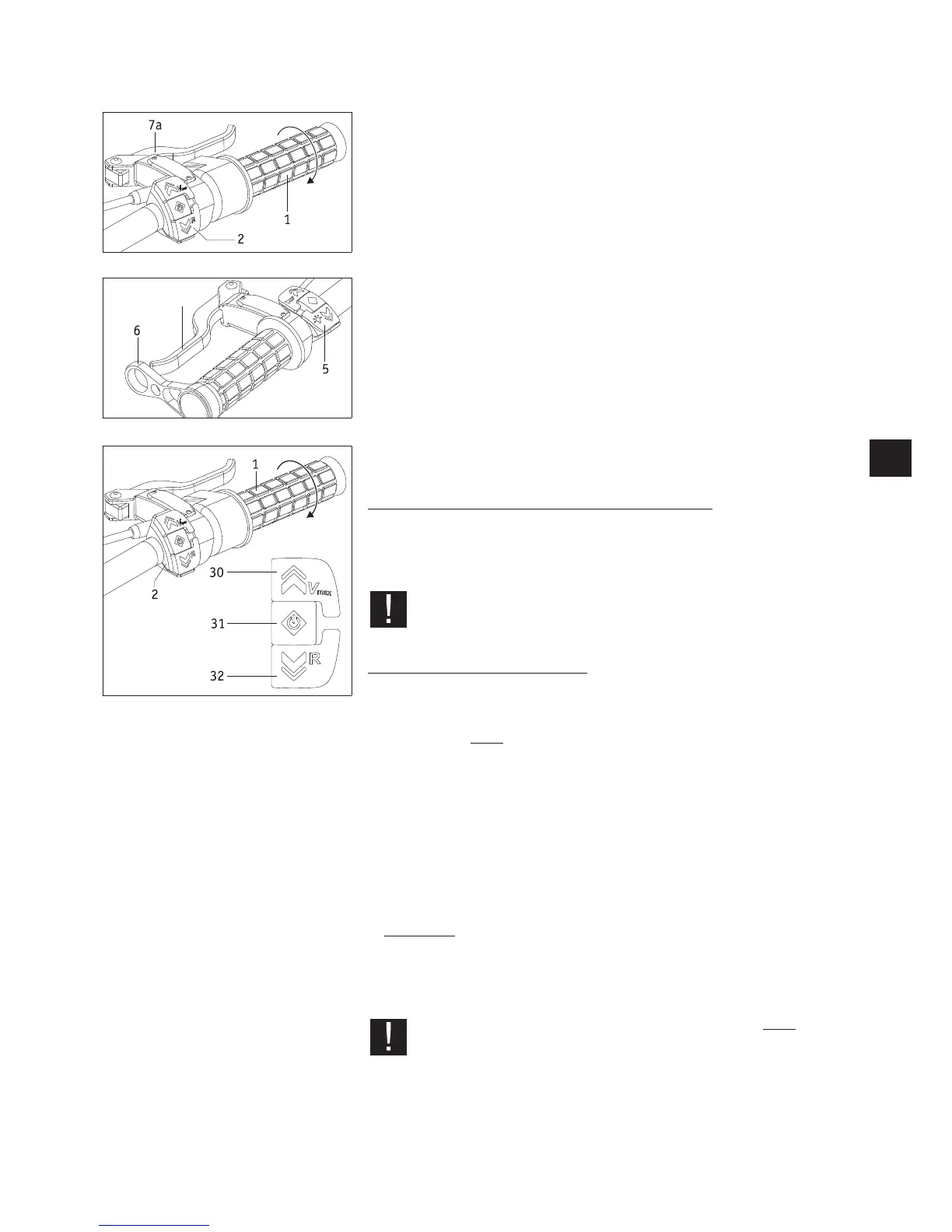 7a

1

2

6

5

1

2

30

$V_{max}$

31

32

R