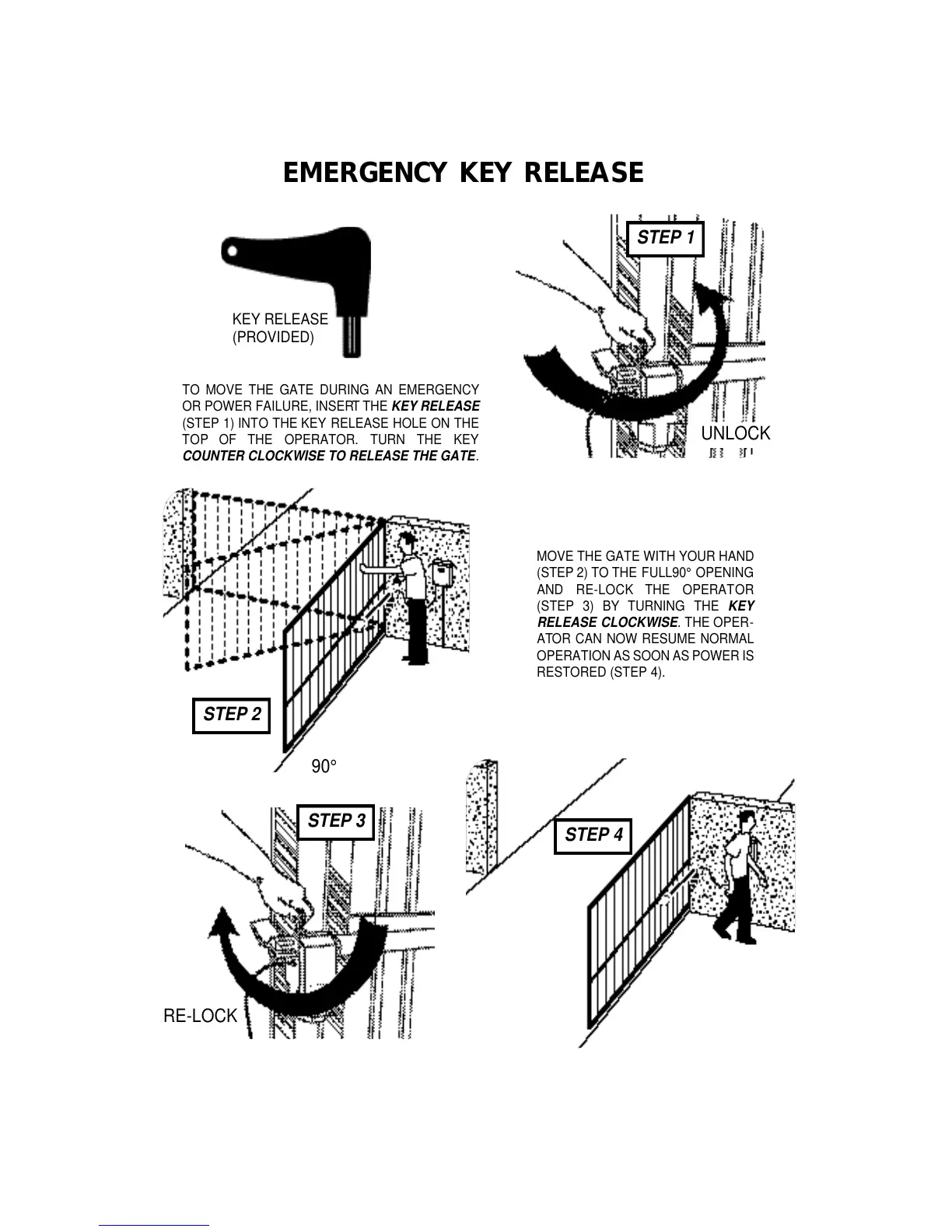 EMERGENCY KEY RELEASE

KEY RELEASE
(PROVIDED)

STEP 1

UNLOCK

TO MOVE THE GATE DURING AN EMERGENCY OR POWER FAILURE, INSERT THE KEY RELEASE (STEP 1) INTO THE KEY RELEASE HOLE ON THE TOP OF THE OPERATOR. TURN THE KEY COUNTER CLOCKWISE TO RELEASE THE GATE.

MOVE THE GATE WITH YOUR HAND (STEP 2) TO THE FULL90° OPENING AND RE-LOCK THE OPERATOR (STEP 3) BY TURNING THE KEY RELEASE CLOCKWISE. THE OPERATOR CAN NOW RESUME NORMAL OPERATION AS SOON AS POWER IS RESTORED (STEP 4).

STEP 2

90°

STEP 3

RE-LOCK

STEP 4