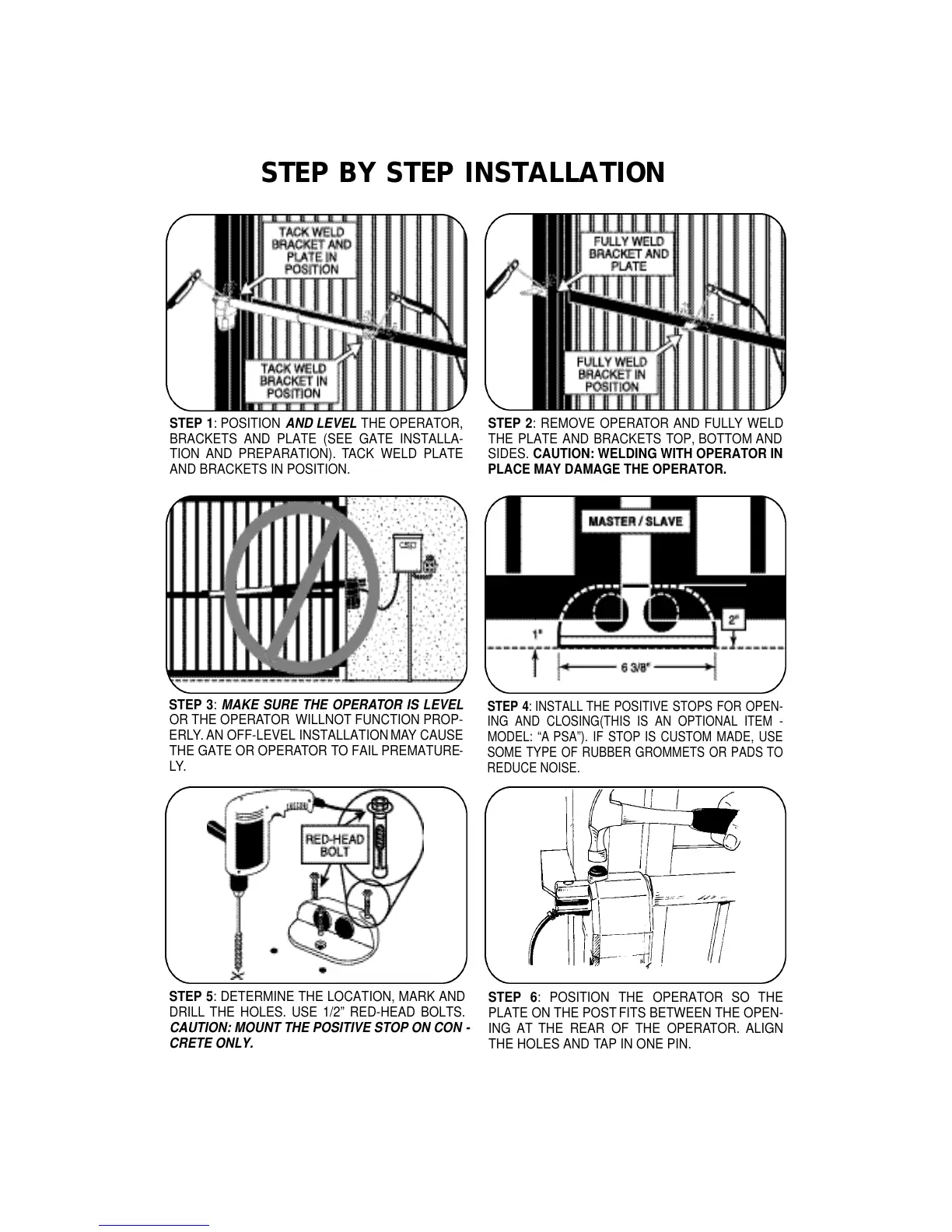 STEP BY STEP INSTALLATION

TACK WELD BRACKET AND PLATE IN POSITION

TACK WELD BRACKET IN POSITION

STEP 1: POSITION AND LEVEL THE OPERATOR, BRACKETS AND PLATE (SEE GATE INSTALLATION AND PREPARATION). TACK WELD PLATE AND BRACKETS IN POSITION.

FULLY WELD BRACKET AND PLATE

FULLY WELD BRACKET IN POSITION

STEP 2: REMOVE OPERATOR AND FULLY WELD THE PLATE AND BRACKETS TOP, BOTTOM AND SIDES. CAUTION: WELDING WITH OPERATOR IN PLACE MAY DAMAGE THE OPERATOR.

STEP 3: MAKE SURE THE OPERATOR IS LEVEL OR THE OPERATOR WILLNOT FUNCTION PROPERLY. AN OFF-LEVEL INSTALLATION MAY CAUSE THE GATE OR OPERATOR TO FAIL PREMATURELY.

MASTER / SLAVE

1"

2"

6 3/8"

STEP 4: INSTALL THE POSITIVE STOPS FOR OPENING AND CLOSING(THIS IS AN OPTIONAL ITEM - MODEL: “A PSA”). IF STOP IS CUSTOM MADE, USE SOME TYPE OF RUBBER GROMMETS OR PADS TO REDUCE NOISE.

RED-HEAD BOLT

STEP 5: DETERMINE THE LOCATION, MARK AND DRILL THE HOLES. USE 1/2” RED-HEAD BOLTS. CAUTION: MOUNT THE POSITIVE STOP ON CON - CRETE ONLY.

STEP 6: POSITION THE OPERATOR SO THE PLATE ON THE POST FITS BETWEEN THE OPENING AT THE REAR OF THE OPERATOR. ALIGN THE HOLES AND TAP IN ONE PIN.