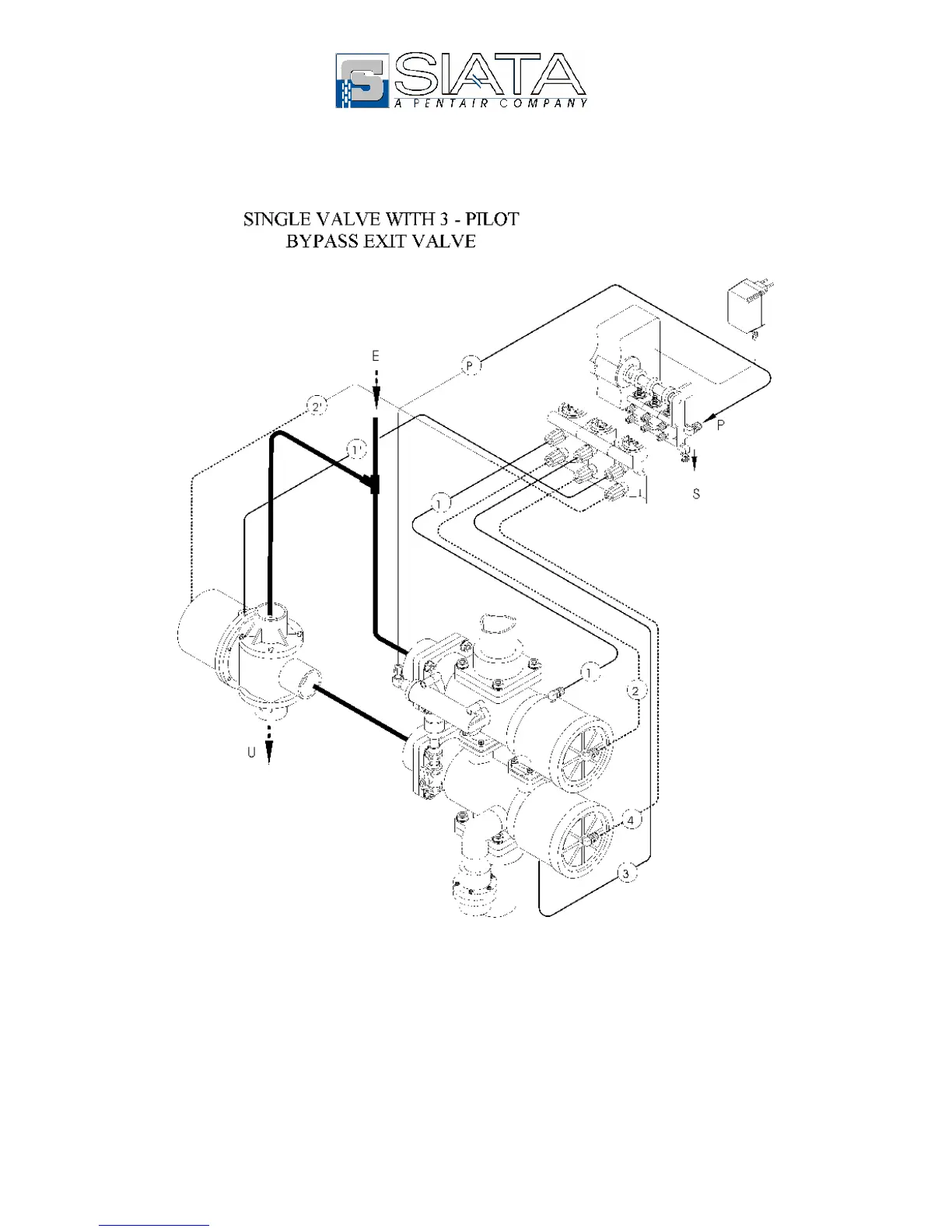 SIATA
A PENTAIR COMPANY

SINGLE VALVE WITH 3 - PILOT
BYPASS EXIT VALVE

E
P
2'
1'
P
S
1
1
2
U
4
3