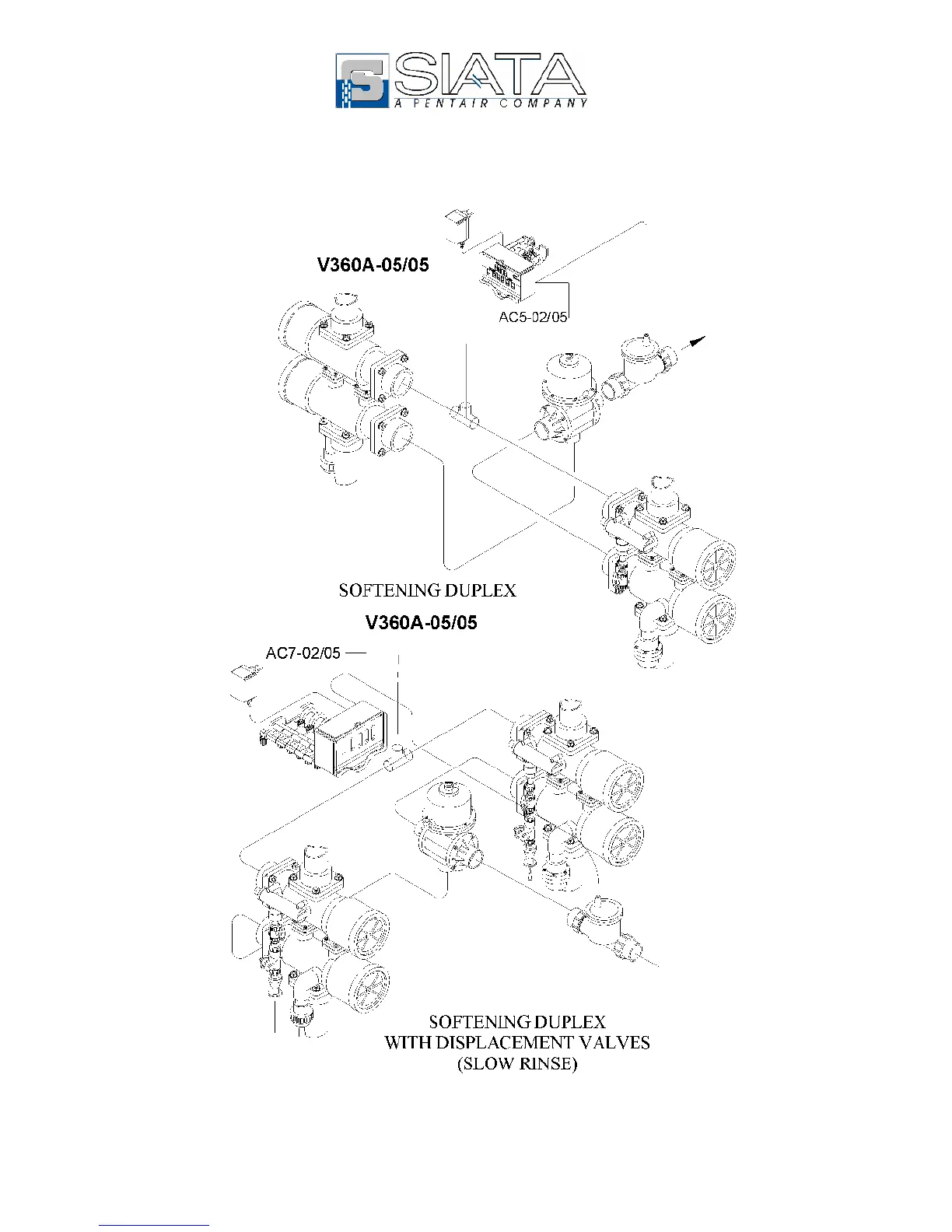 SIATA
A PENTAIR COMPANY

V360A-05/05

AC5-02/05

SOFTENING DUPLEX

V360A-05/05

AC7-02/05

SOFTENING DUPLEX
WITH DISPLACEMENT VALVES
(SLOW RINSE)